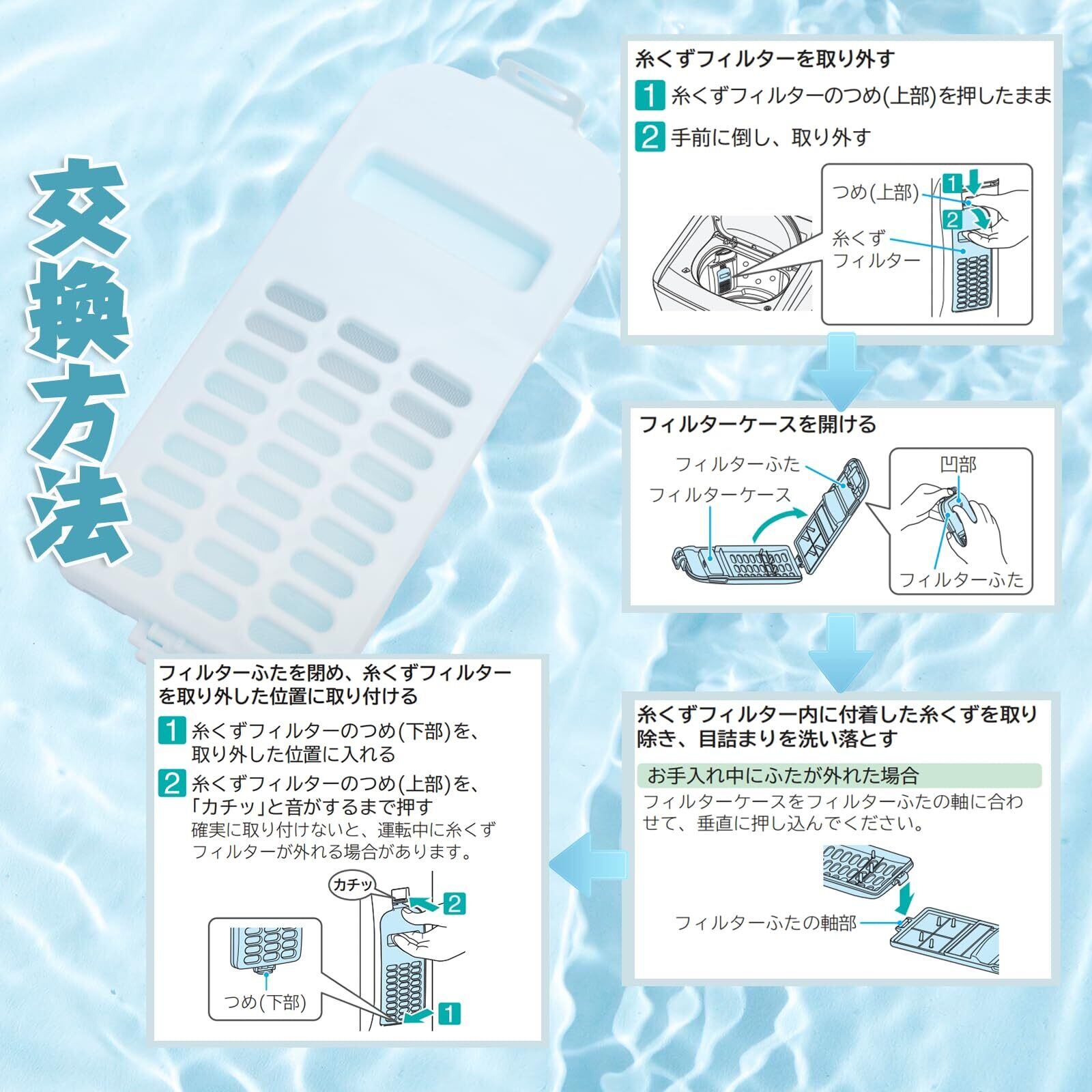 交換方法

糸くずフィルターを取り外す

1 糸くずフィルターのつめ(上部)を押したまま

2 手前に倒し、取り外す

つめ(上部)

1

2

糸くずフィルター

フィルターケースを開ける

フィルターふた

フィルターケース

凹部

フィルターふた

糸くずフィルター内に付着した糸くずを取り除き、目詰まりを洗い落とす

お手入れ中にふたが外れた場合

フィルターケースをフィルターふたの軸に合わせて、垂直に押し込んでください。

フィルターふたの軸部

フィルターふたを閉め、糸くずフィルターを取り外した位置に取り付ける

1 糸くずフィルターのつめ(下部)を、取り外した位置に入れる

2 糸くずフィルターのつめ(上部)を、「カチッ」と音がするまで押す

確実に取り付けないと、運転中に糸くずフィルターが外れる場合があります。

カチッ

2

つめ(下部)

1