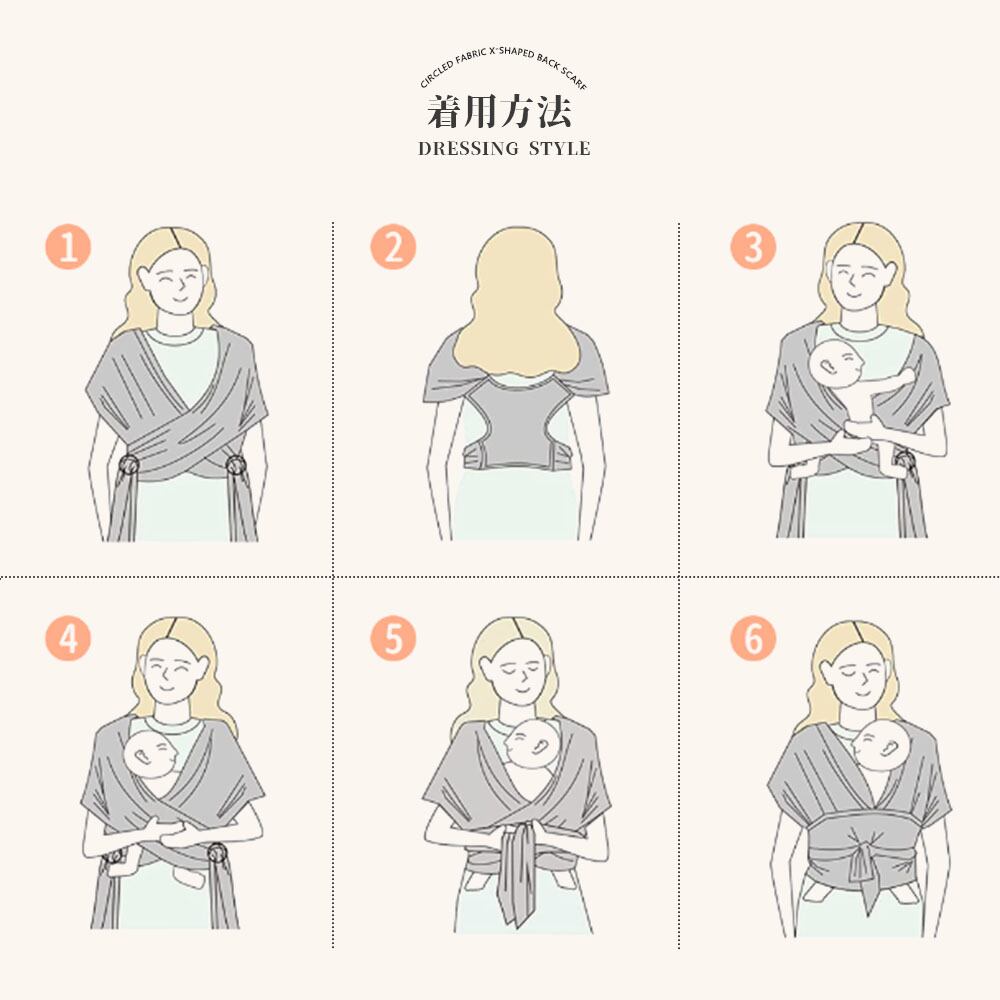 CIRCLED FABRIC X-SHAPED BACK SCARF
着用方法
DRESSING STYLE

1

2

3

4

5

6