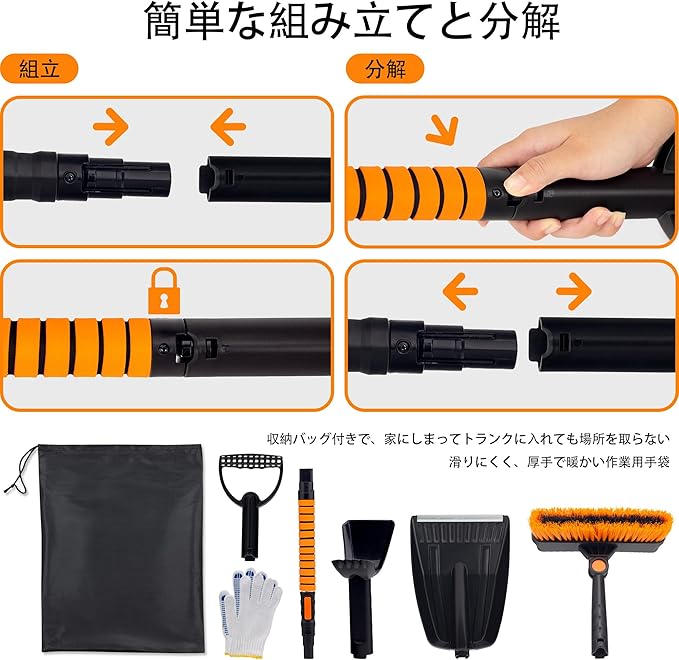 簡単な組み立てと分解

組立

分解

収納バッグ付きで、家にしまってトランクに入れても場所を取らない

滑りにくく、厚手で暖かい作業用手袋