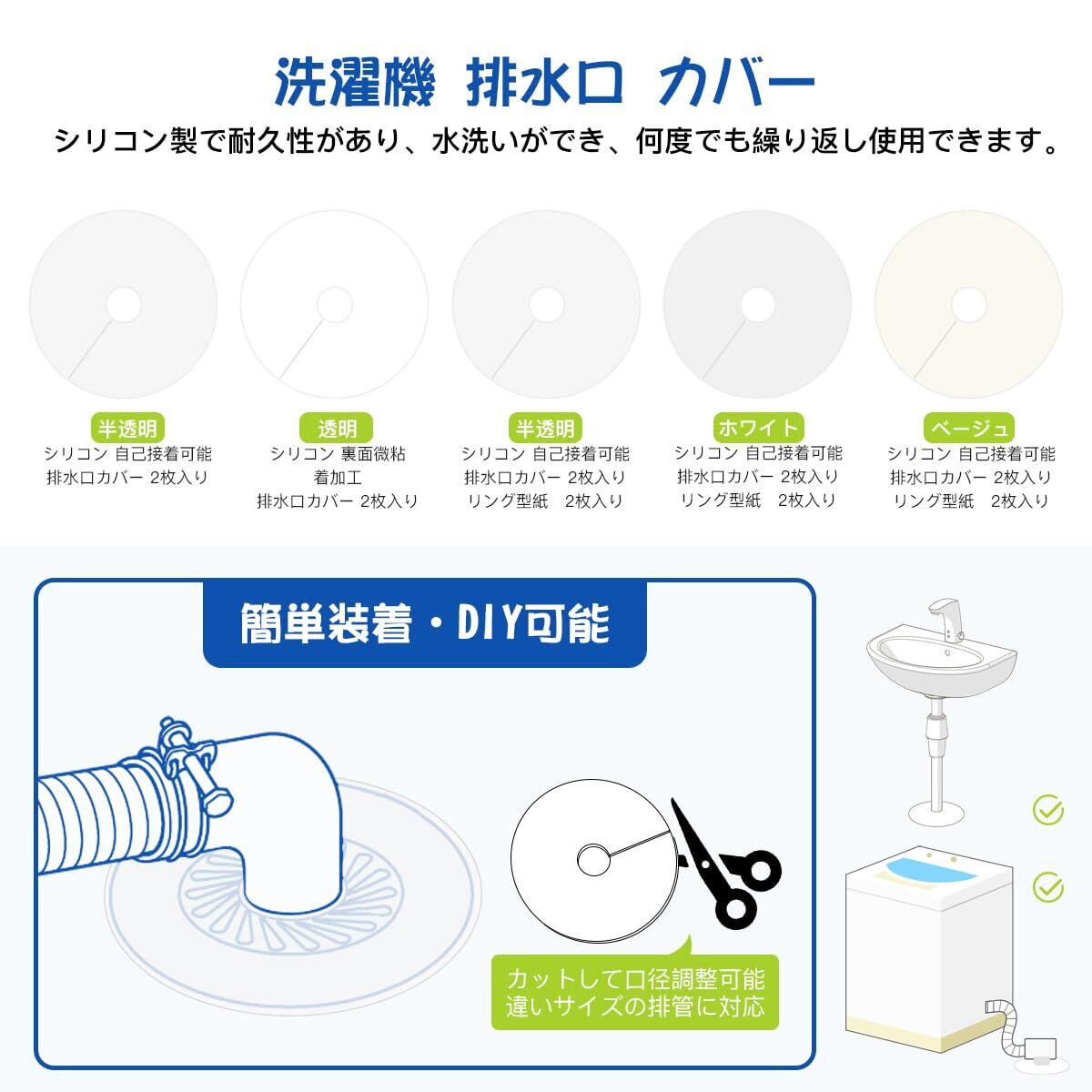 洗濯機 排水口 カバー

シリコン製で耐久性があり、水洗いができ、何度でも繰り返し使用できます。

半透明
シリコン 自己接着可能
排水口カバー 2枚入り

透明
シリコン 裏面微粘着加工
排水口カバー 2枚入り

半透明
シリコン 自己接着可能
排水口カバー 2枚入り
リング型紙 2枚入り

ホワイト
シリコン 自己接着可能
排水口カバー 2枚入り
リング型紙 2枚入り

ベージュ
シリコン 自己接着可能
排水口カバー 2枚入り
リング型紙 2枚入り

簡単装着・DIY可能

カットして口径調整可能
違いサイズの排管に対応