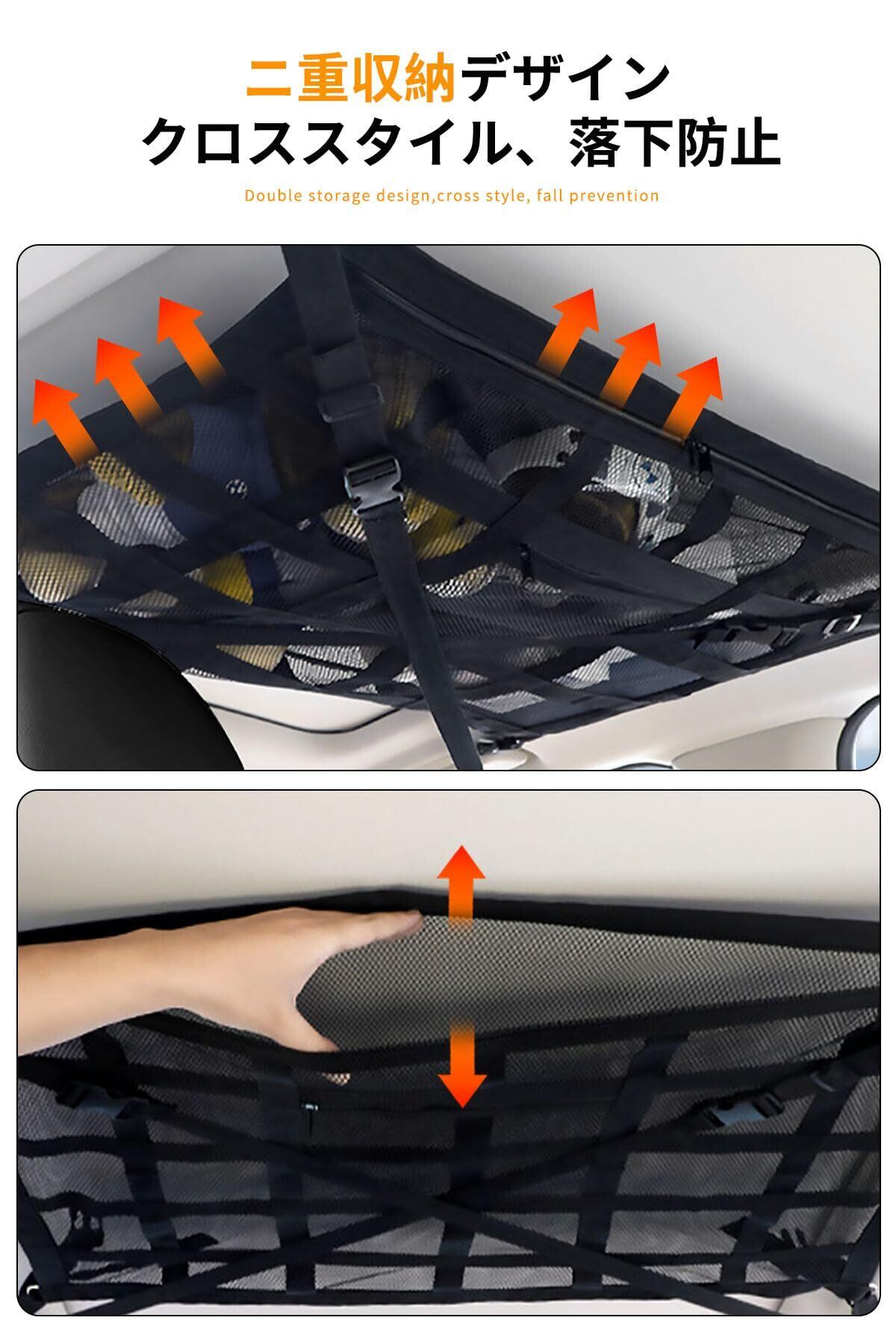 二重収納デザイン
クロススタイル、落下防止

Double storage design,cross style, fall prevention