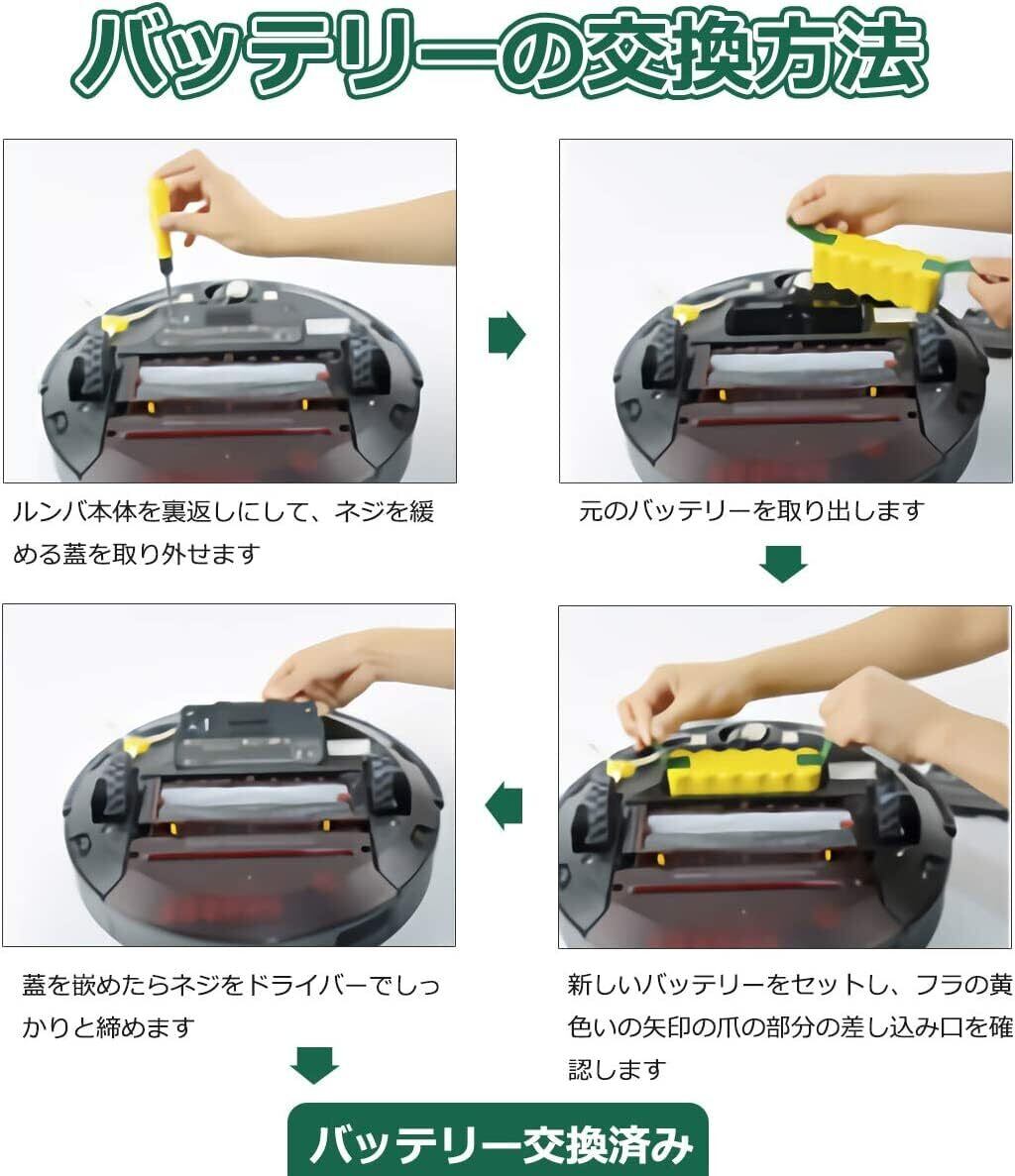 バッテリーの交換方法

ルンバ本体を裏返しにして、ネジを緩める蓋を取り外せます

元のバッテリーを取り出します

新しいバッテリーをセットし、フラの黄色いの矢印の爪の部分の差し込み口を確認します

蓋を嵌めたらネジをドライバーでしっかりと締めます

バッテリー交換済み