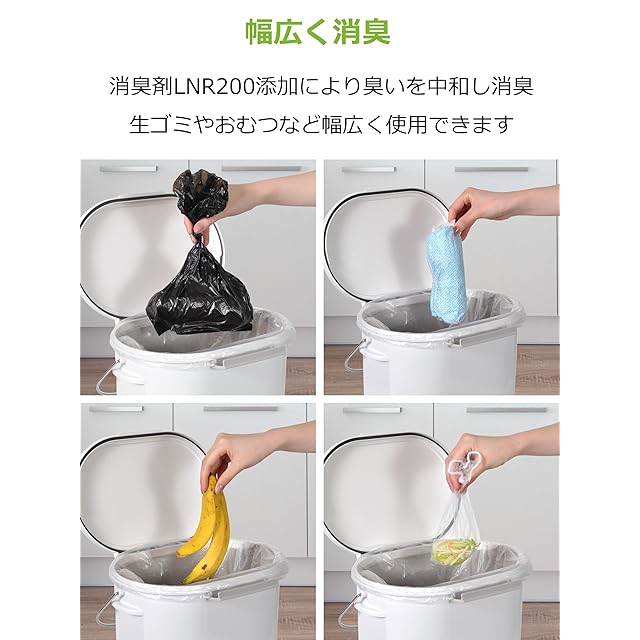 幅広く消臭

消臭剤LNR200添加により臭いを中和し消臭
生ゴミやおむつなど幅広く使用できます