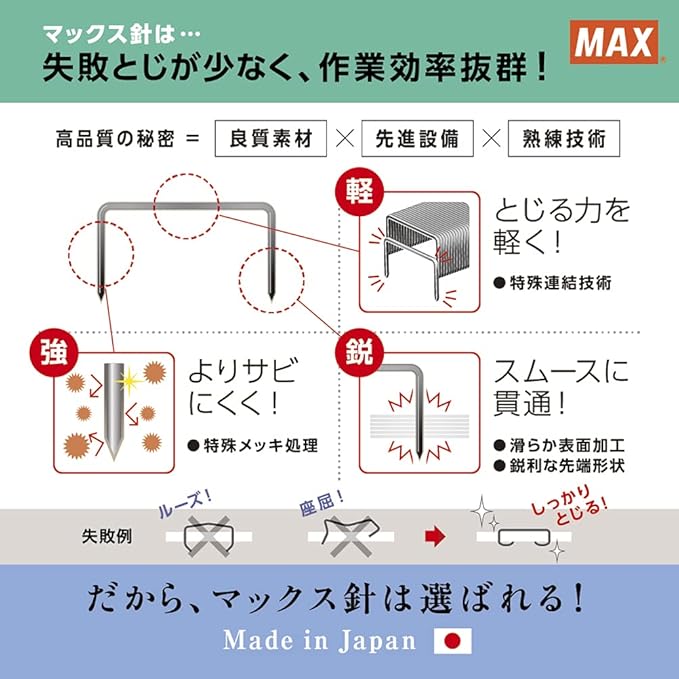 マックス針は…
失敗とじが少なく、作業効率抜群！

MAX

高品質の秘密 ＝ 良質素材 × 先進設備 × 熟練技術

軽
とじる力を軽く！
● 特殊連結技術

強
よりサビにくく！
● 特殊メッキ処理

鋭
スムースに貫通！
● 滑らか表面加工
● 鋭利な先端形状

失敗例
ルーズ！
座屈！
しっかりとじる！

だから、マックス針は選ばれる！
Made in Japan