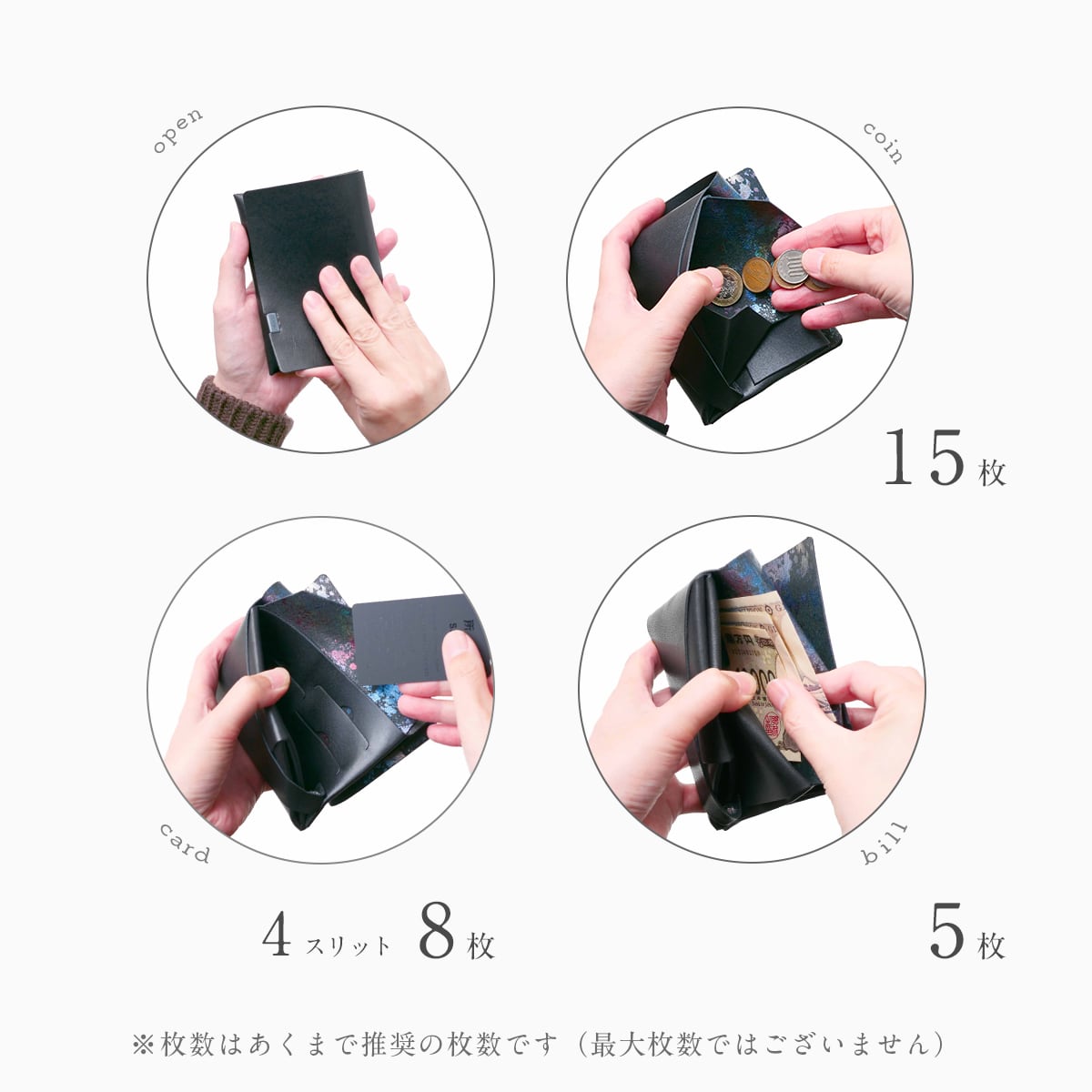 open

coin

15枚

card

bill

4スリット 8枚

5枚

※枚数はあくまで推奨の枚数です（最大枚数ではございません）