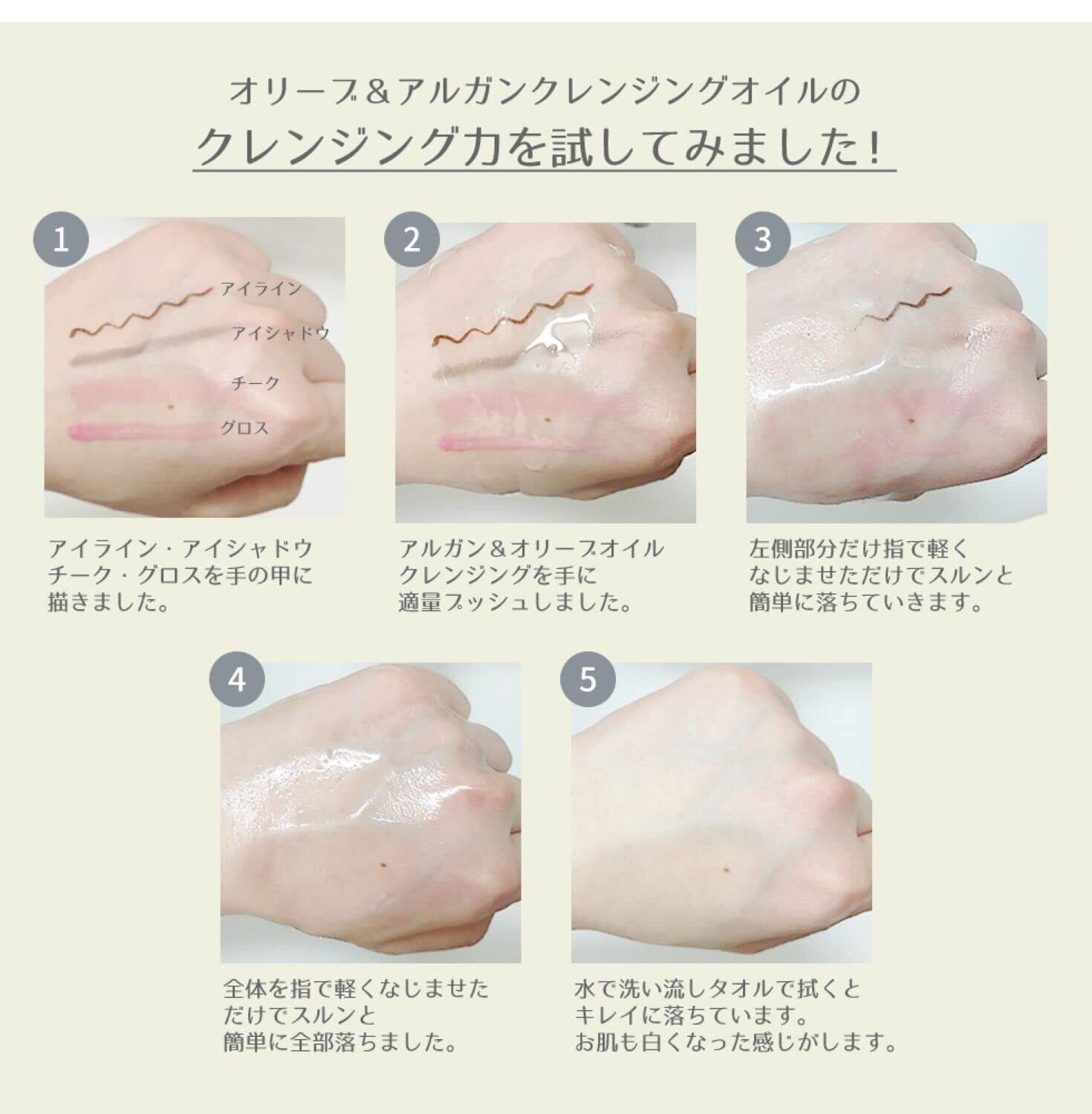 オリーブ＆アルガンクレンジングオイルの

クレンジング力を試してみました！

1

アイライン

アイシャドウ

チーク

グロス

アイライン・アイシャドウ
チーク・グロスを手の甲に
描きました。

2

アルガン＆オリーブオイル
クレンジングを手に
適量プッシュしました。

3

左側部分だけ指で軽く
なじませただけでスルンと
簡単に落ちていきます。

4

全体を指で軽くなじませた
だけでスルンと
簡単に全部落ちました。

5

水で洗い流しタオルで拭くと
キレイに落ちています。
お肌も白くなった感じがします。