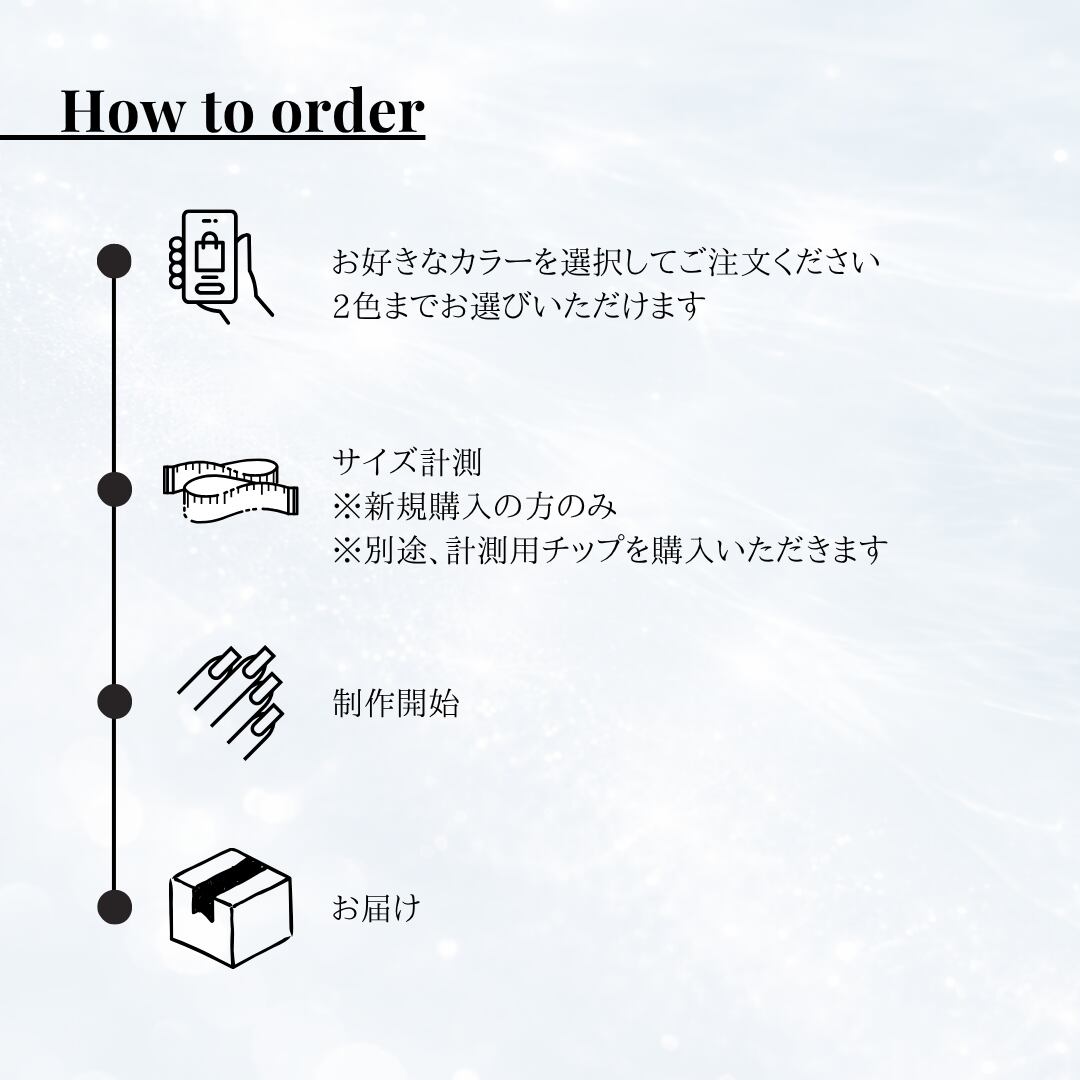 How to order

お好きなカラーを選択してご注文ください
2色までお選びいただけます

サイズ計測
※新規購入の方のみ
※別途、計測用チップを購入いただきます

制作開始

お届け