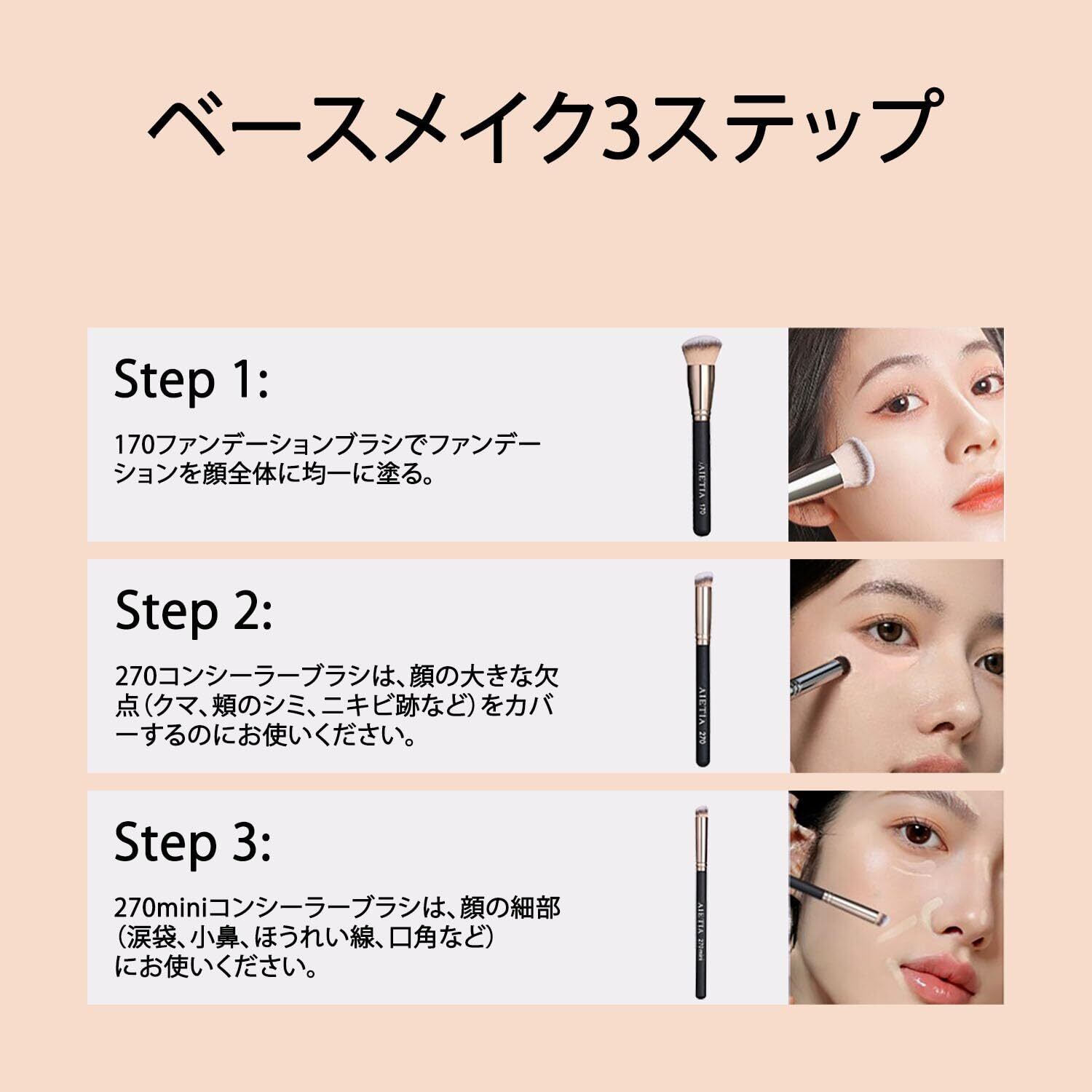 ベースメイク3ステップ

Step 1:

170ファンデーションブラシでファンデーションを顔全体に均一に塗る。

AIETIA 170

Step 2:

270コンシーラーブラシは、顔の大きな欠点（クマ、頬のシミ、ニキビ跡など）をカバーするのにお使いください。

AIETIA 270

Step 3:

270miniコンシーラーブラシは、顔の細部（涙袋、小鼻、ほうれい線、口角など）にお使いください。

AIETIA 270mini