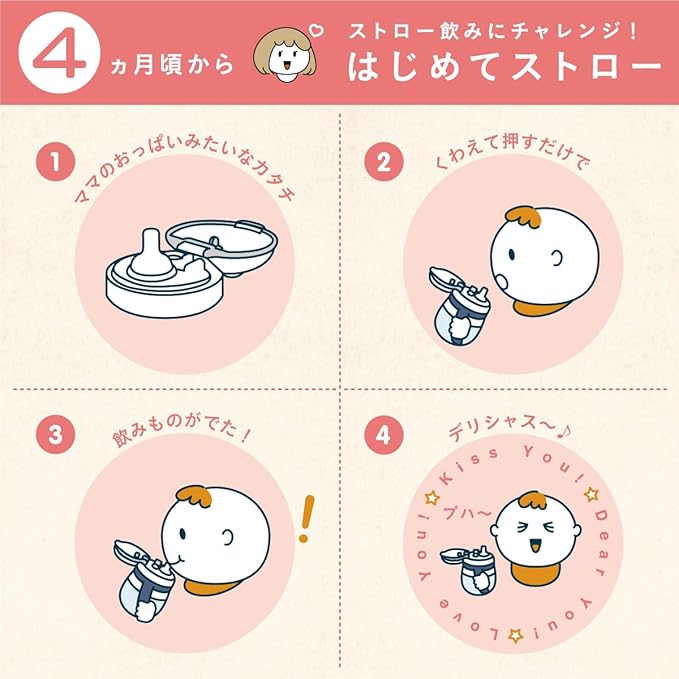 4ヵ月頃から

ストロー飲みにチャレンジ!
はじめてストロー

1
ママのおっぱいみたいなカタチ

2
くわえて押すだけで

3
飲みものがでた!

!

4
デリシャス〜♪

Kiss You! Dear You! Love You!

プハ〜