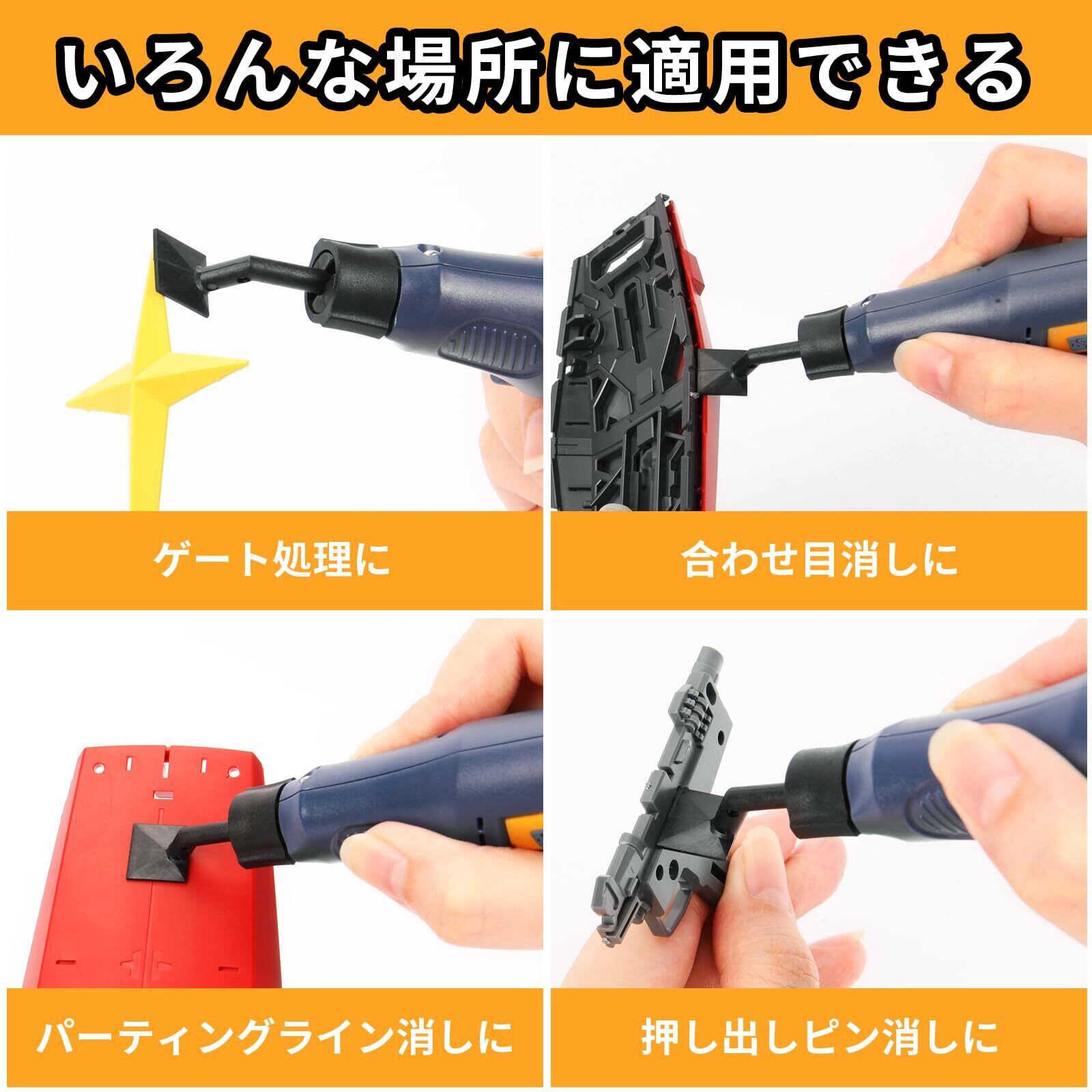 いろんな場所に適用できる

ゲート処理に

合わせ目消しに

パーティングライン消しに

押し出しピン消しに