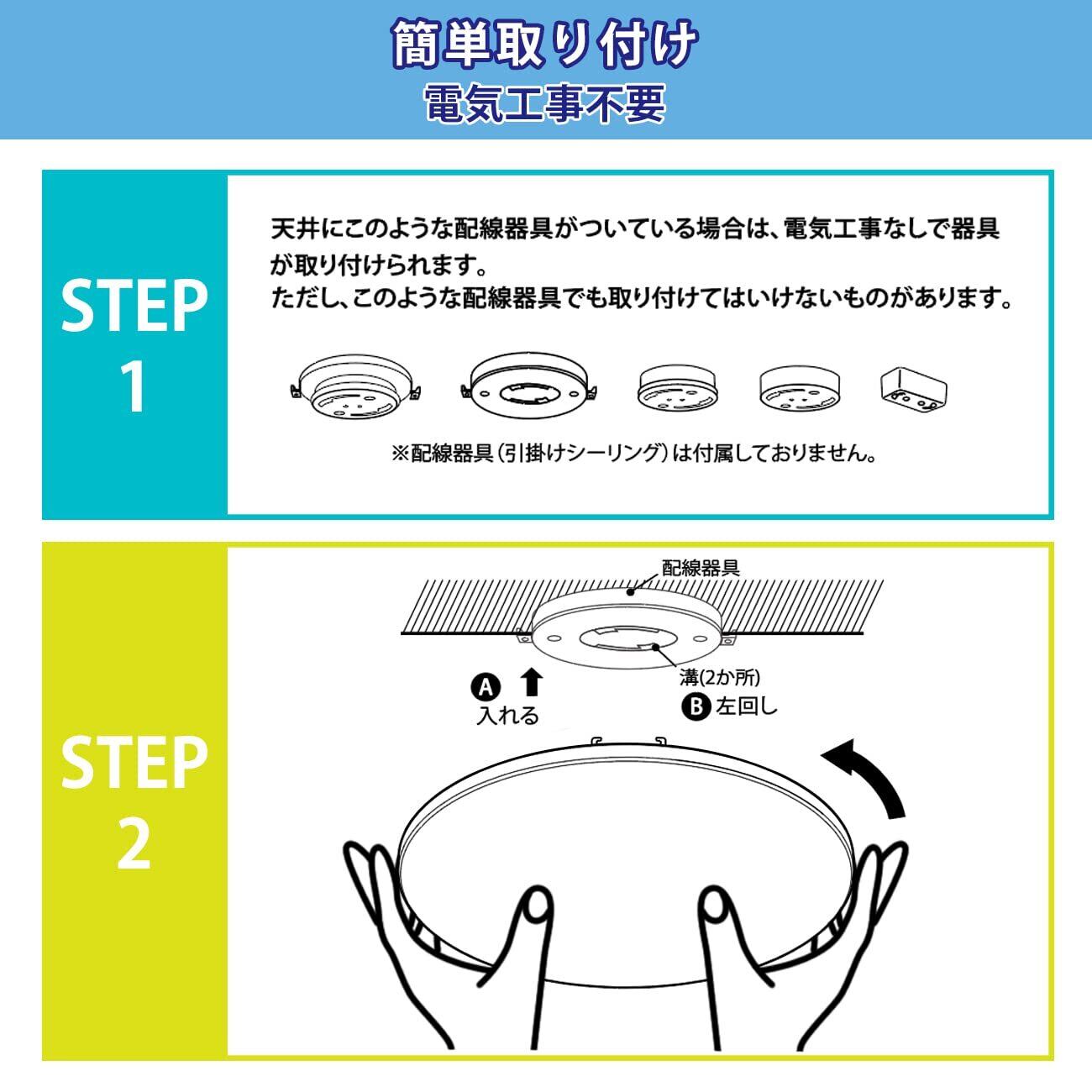 簡単取り付け
電気工事不要

STEP 1

天井にこのような配線器具がついている場合は、電気工事なしで器具が取り付けられます。
ただし、このような配線器具でも取り付けてはいけないものがあります。

※配線器具（引掛けシーリング）は付属しておりません。

STEP 2

配線器具

溝(2か所)

A 入れる

B 左回し