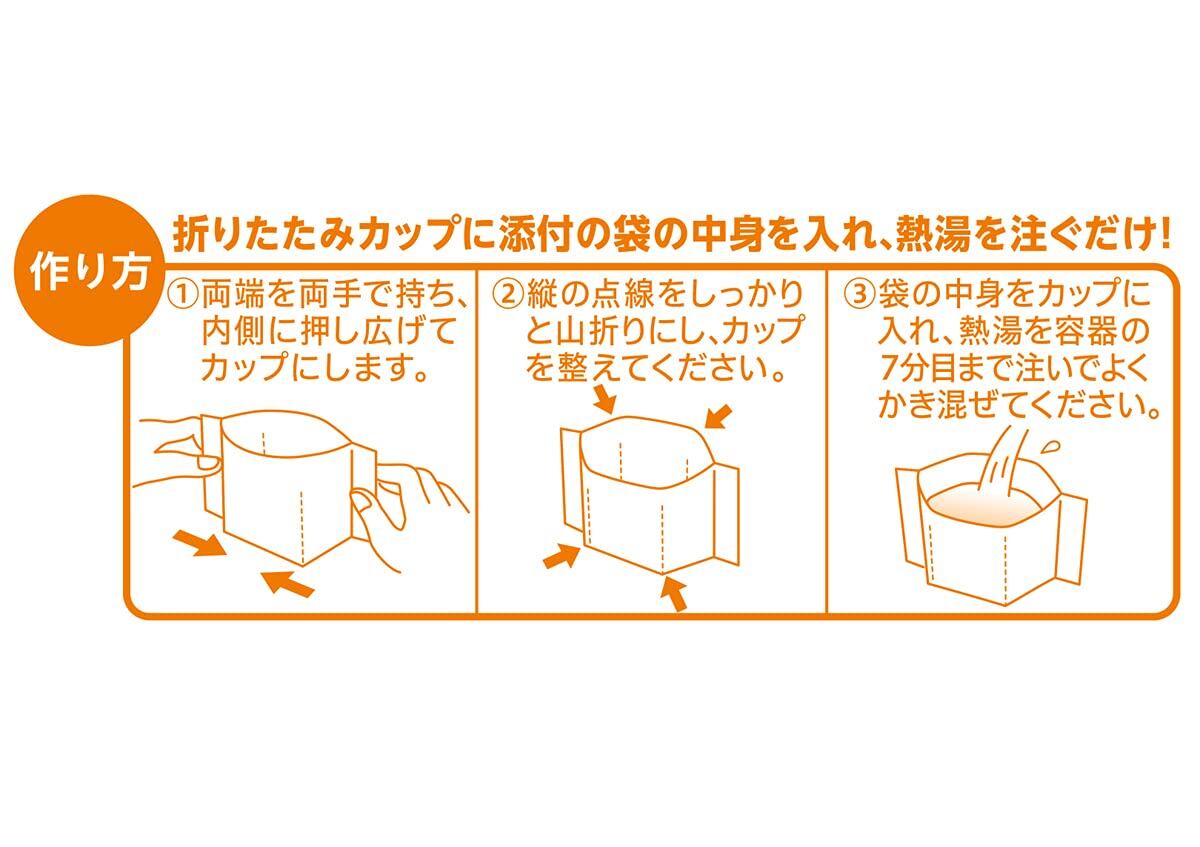 作り方

折りたたみカップに添付の袋の中身を入れ、熱湯を注ぐだけ!

①両端を両手で持ち、内側に押し広げてカップにします。

②縦の点線をしっかりと山折りにし、カップを整えてください。

③袋の中身をカップに入れ、熱湯を容器の7分目まで注いでよくかき混ぜてください。