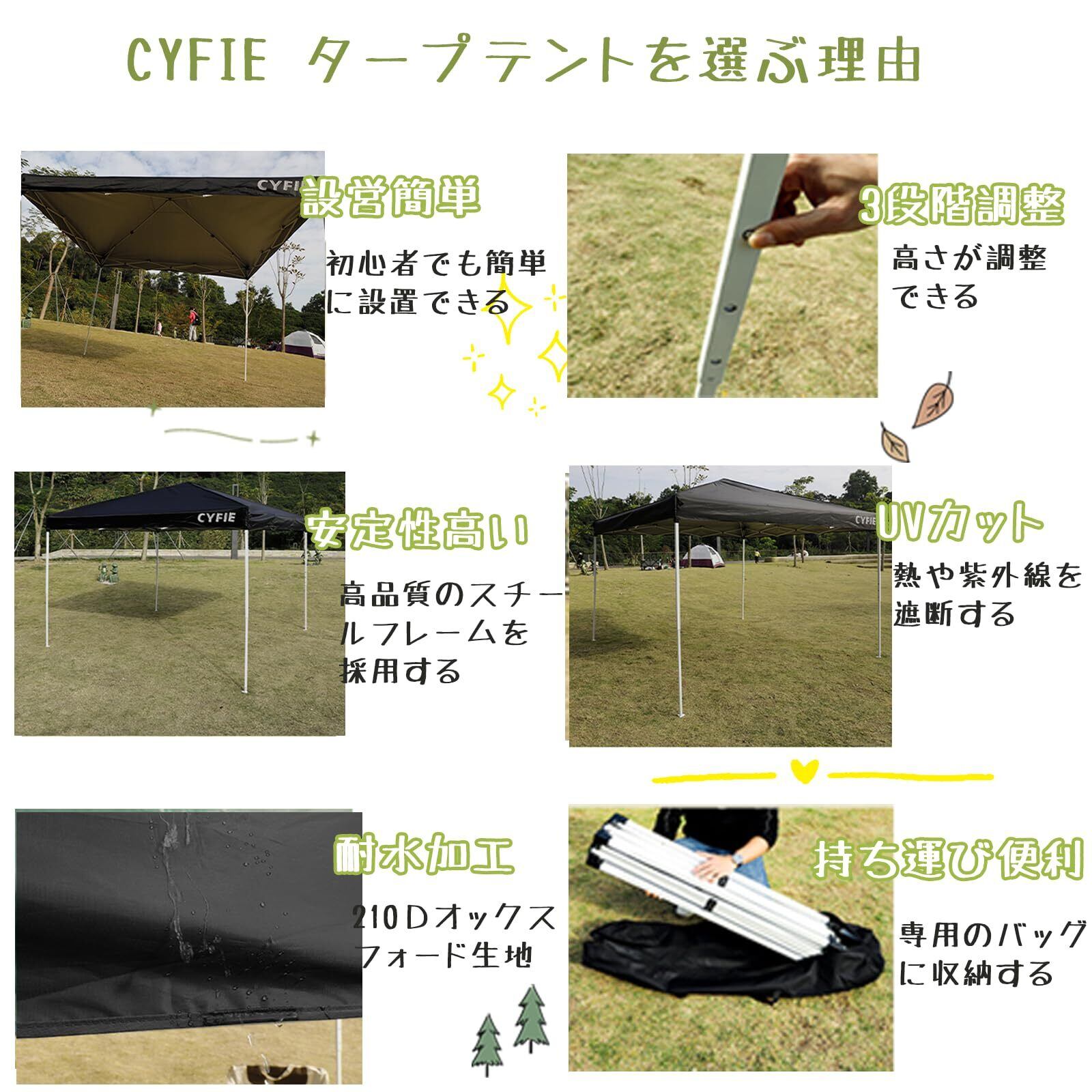 CYFIE タープテントを選ぶ理由

CYFIE

設営簡単

初心者でも簡単に設置できる

3段階調整

高さが調整できる

CYFIE

安定性高い

高品質のスチールフレームを採用する

CYFIE

UVカット

熱や紫外線を遮断する

耐水加工

210Dオックスフォード生地

持ち運び便利

専用のバッグに収納する