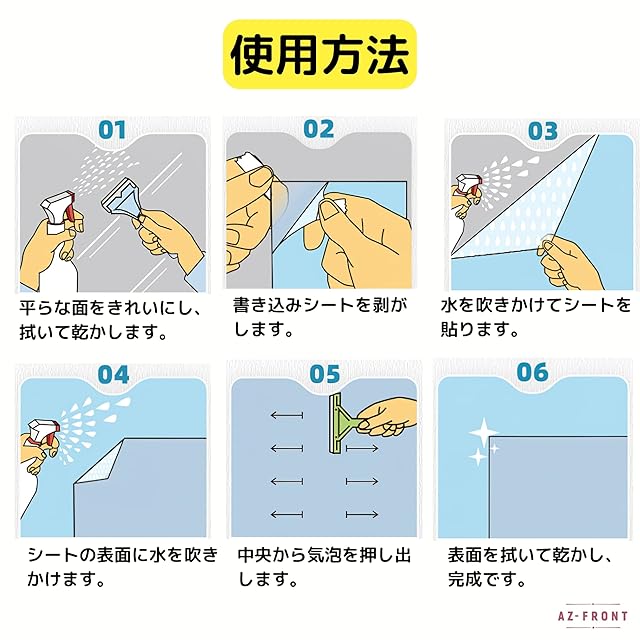 使用方法

01
平らな面をきれいにし、拭いて乾かします。

02
書き込みシートを剥がします。

03
水を吹きかけてシートを貼ります。

04
シートの表面に水を吹きかけます。

05
中央から気泡を押し出します。

06
表面を拭いて乾かし、完成です。

AZ-FRONT