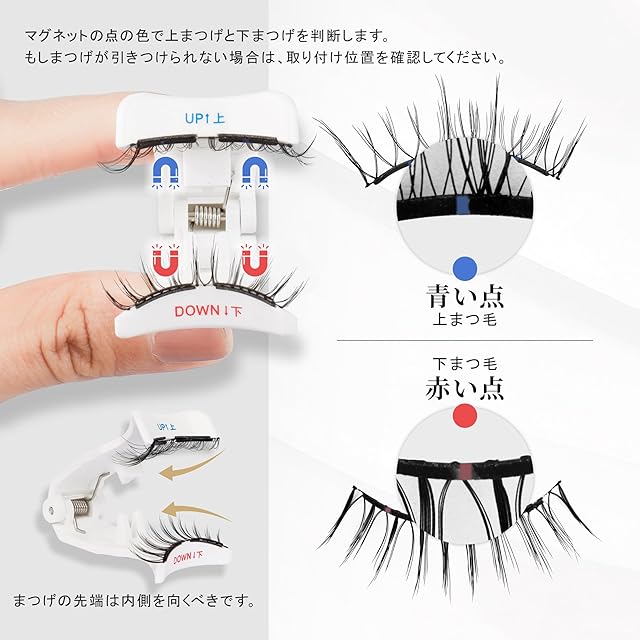 マグネットの点の色で上まつげと下まつげを判断します。
もしまつげが引きつけられない場合は、取り付け位置を確認してください。

UP↑上

DOWN↓下

青い点
上まつ毛

下まつ毛
赤い点

UP↑上

DOWN↓下

まつげの先端は内側を向くべきです。