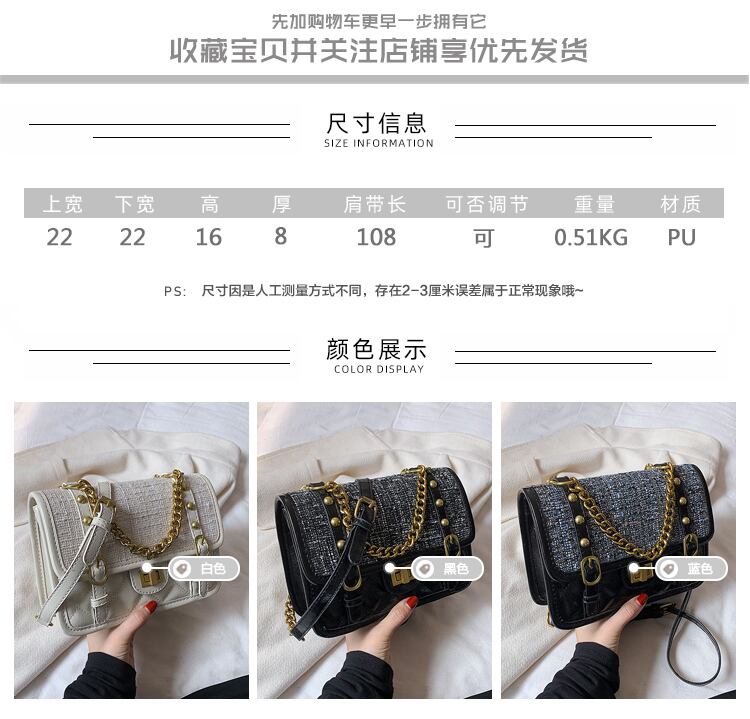 先加购物车更早一步拥有它
收藏宝贝并关注店铺享优先发货

尺寸信息
SIZE INFORMATION

| 上宽 | 下宽 | 高 | 厚 | 肩带长 | 可否调节 | 重量 | 材质 |
|---|---|---|---|---|---|---|---|
| 22 | 22 | 16 | 8 | 108 | 可 | 0.51KG | PU |

PS: 尺寸因是人工测量方式不同，存在2-3厘米误差属于正常现象哦~

颜色展示
COLOR DISPLAY

白色

黑色

蓝色