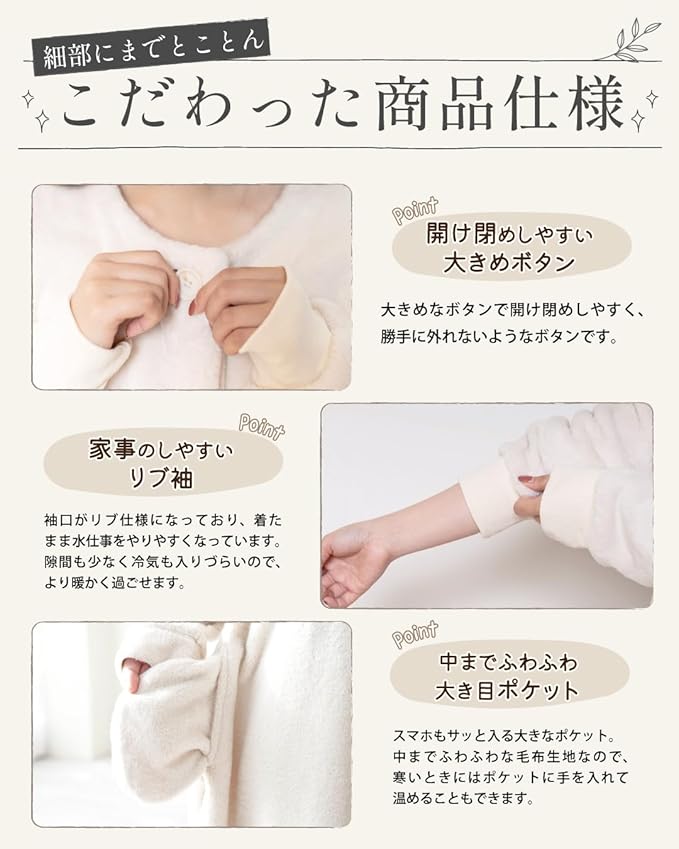 細部にまでとことん

こだわった商品仕様

Point

開け閉めしやすい
大きめボタン

大きめなボタンで開け閉めしやすく、勝手に外れないようなボタンです。

Point

家事のしやすい
リブ袖

袖口がリブ仕様になっており、着たまま水仕事をやりやすくなっています。隙間も少なく冷気も入りづらいので、より暖かく過ごせます。

Point

中までふわふわ
大き目ポケット

スマホもサッと入る大きなポケット。中までふわふわな毛布生地なので、寒いときにはポケットに手を入れて温めることもできます。