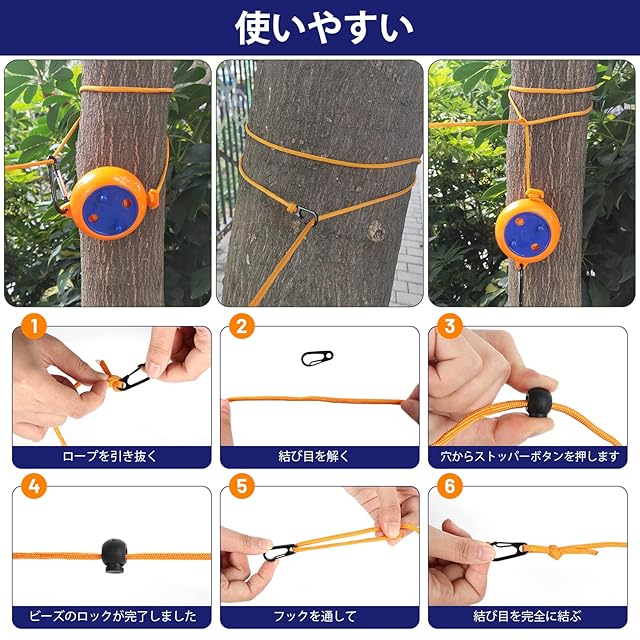 使いやすい

1
ロープを引き抜く

2
結び目を解く

3
穴からストッパーボタンを押します

4
ビーズのロックが完了しました

5
フックを通して

6
結び目を完全に結ぶ