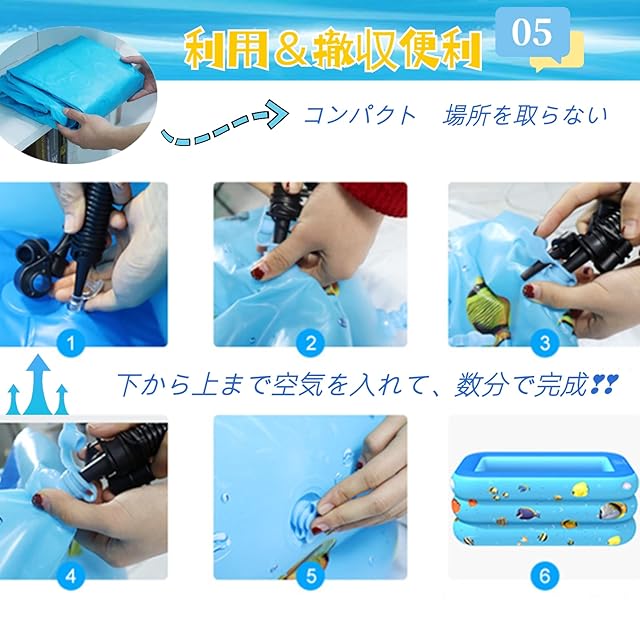 利用＆撤収便利

05

コンパクト　場所を取らない

1

2

3

下から上まで空気を入れて、数分で完成!!

4

5

6