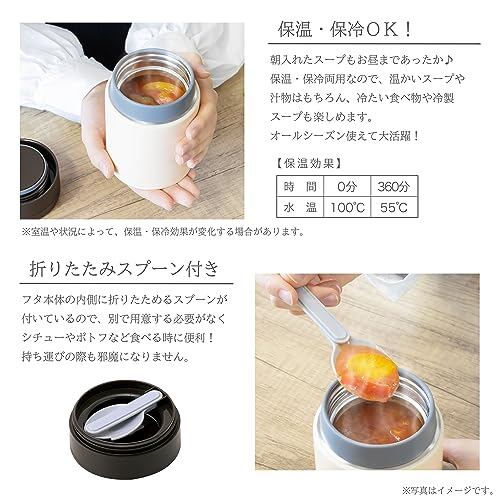 保温・保冷ＯＫ！

朝入れたスープもお昼まであったか♪
保温・保冷両用なので、温かいスープや汁物はもちろん、冷たい食べ物や冷製スープも楽しめます。
オールシーズン使えて大活躍！

【保温効果】

| 時　間 | 0分 | 360分 |
|---|---|---|
| 水　温 | 100℃ | 55℃ |

※室温や状況によって、保温・保冷効果が変化する場合があります。

折りたたみスプーン付き

フタ本体の内側に折りたためるスプーンが付いているので、別で用意する必要がなくシチューやポトフなど食べる時に便利！
持ち運びの際も邪魔になりません。

※写真はイメージです。