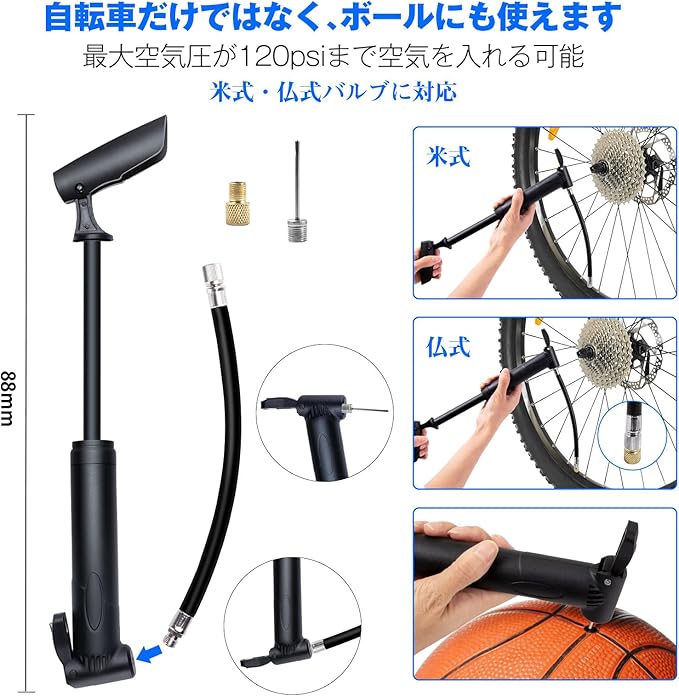 自転車だけではなく、ボールにも使えます

最大空気圧が120psiまで空気を入れる可能

米式・仏式バルブに対応

88mm

米式

仏式