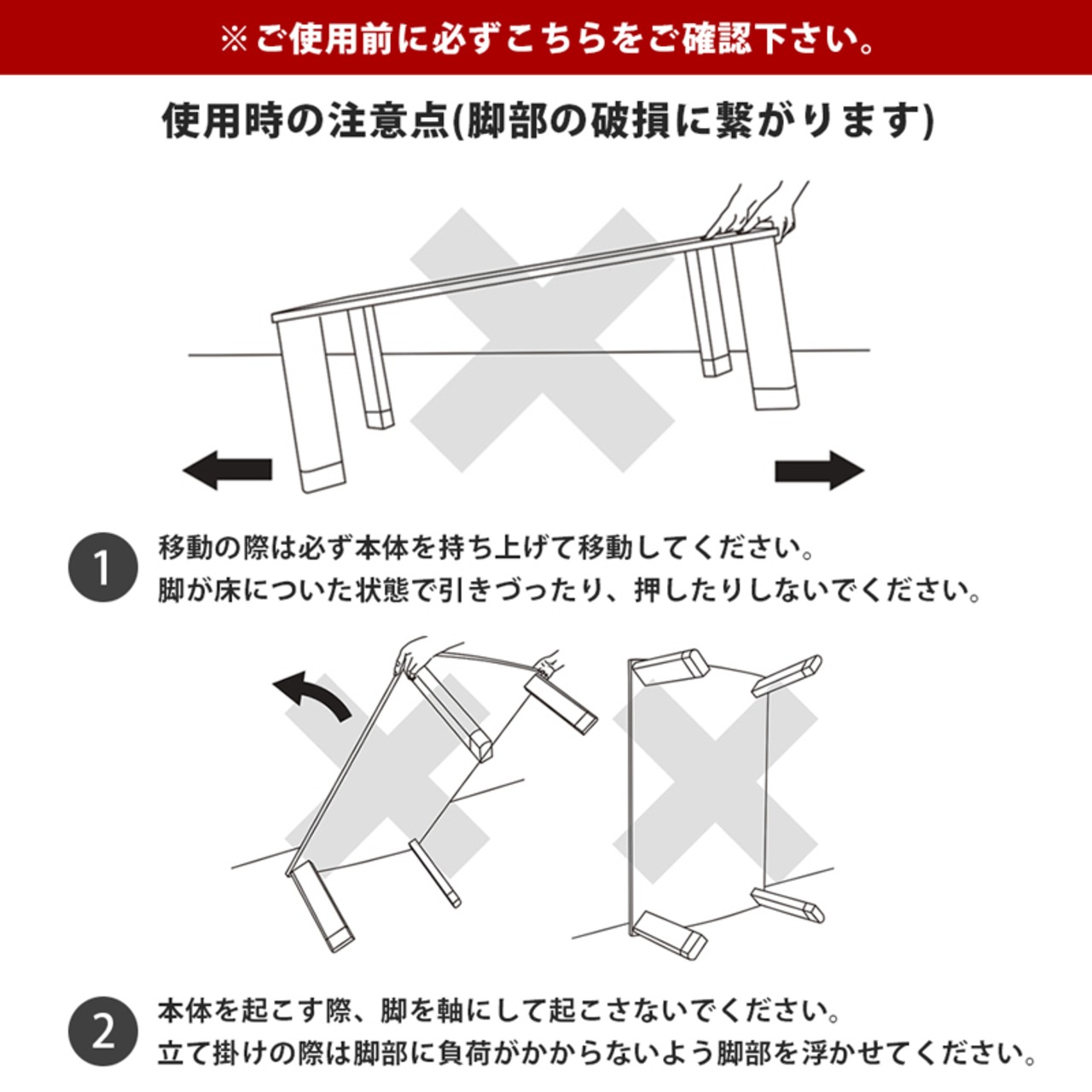 ※ご使用前に必ずこちらをご確認下さい。

使用時の注意点(脚部の破損に繋がります)

1
移動の際は必ず本体を持ち上げて移動してください。
脚が床についた状態で引きづったり、押したりしないでください。

2
本体を起こす際、脚を軸にして起こさないでください。
立て掛けの際は脚部に負荷がかからないよう脚部を浮かせてください。