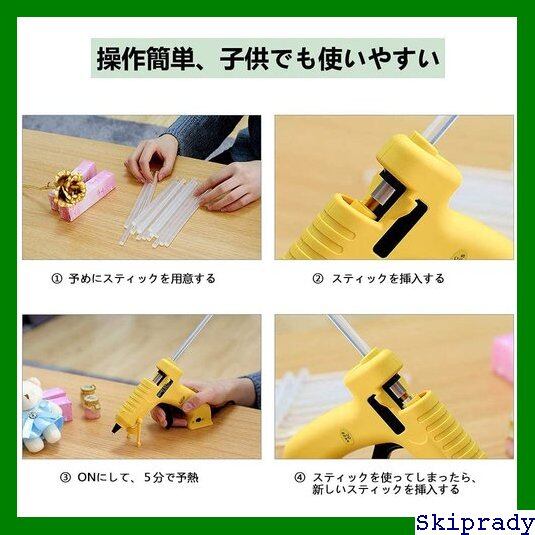 操作簡単、子供でも使いやすい

① 予めにスティックを用意する

② スティックを挿入する

③ ONにして、5分で予熱

④ スティックを使ってしまったら、新しいスティックを挿入する

Skiprady