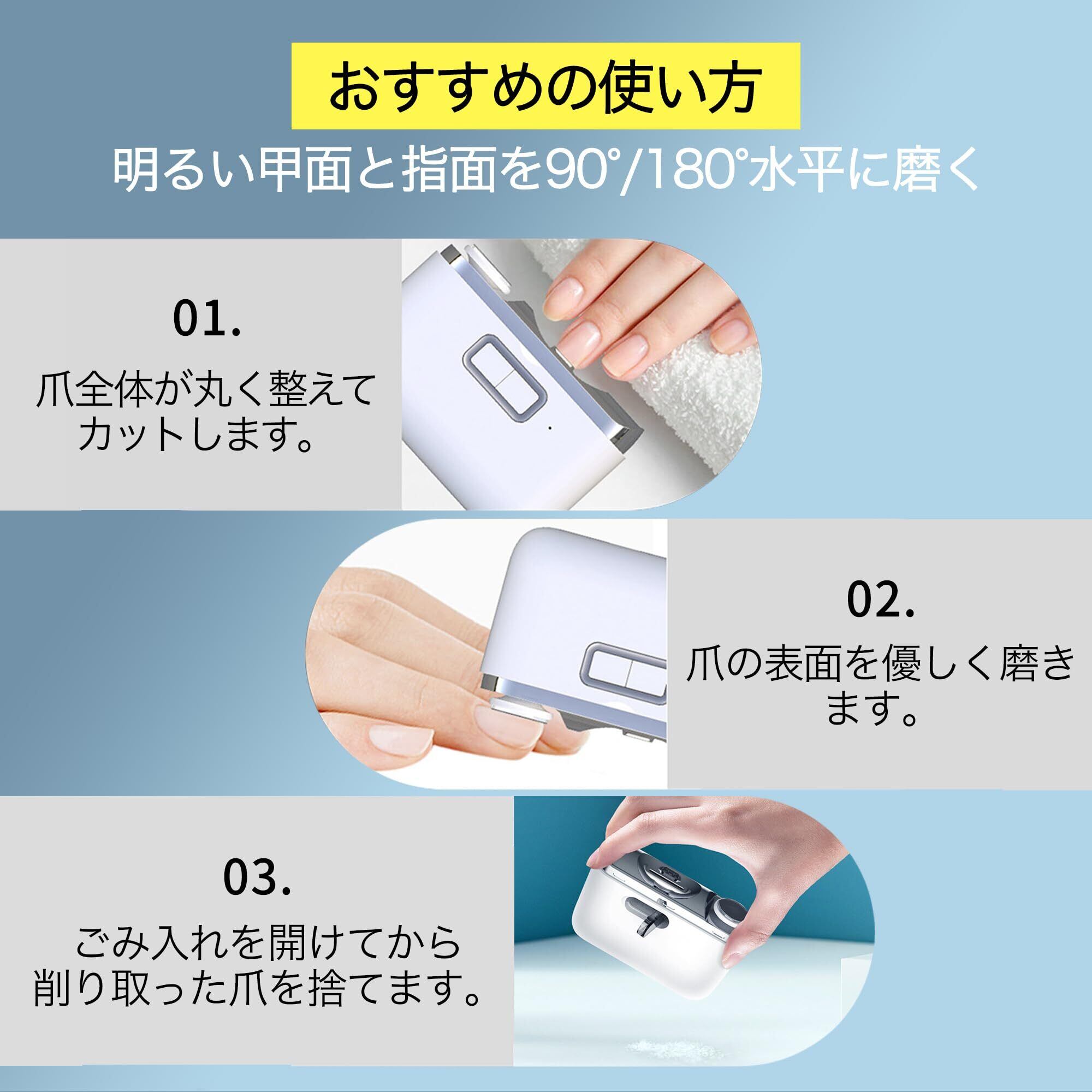 おすすめの使い方

明るい甲面と指面を90°/180°水平に磨く

01.

爪全体が丸く整えてカットします。

02.

爪の表面を優しく磨きます。

03.

ごみ入れを開けてから削り取った爪を捨てます。