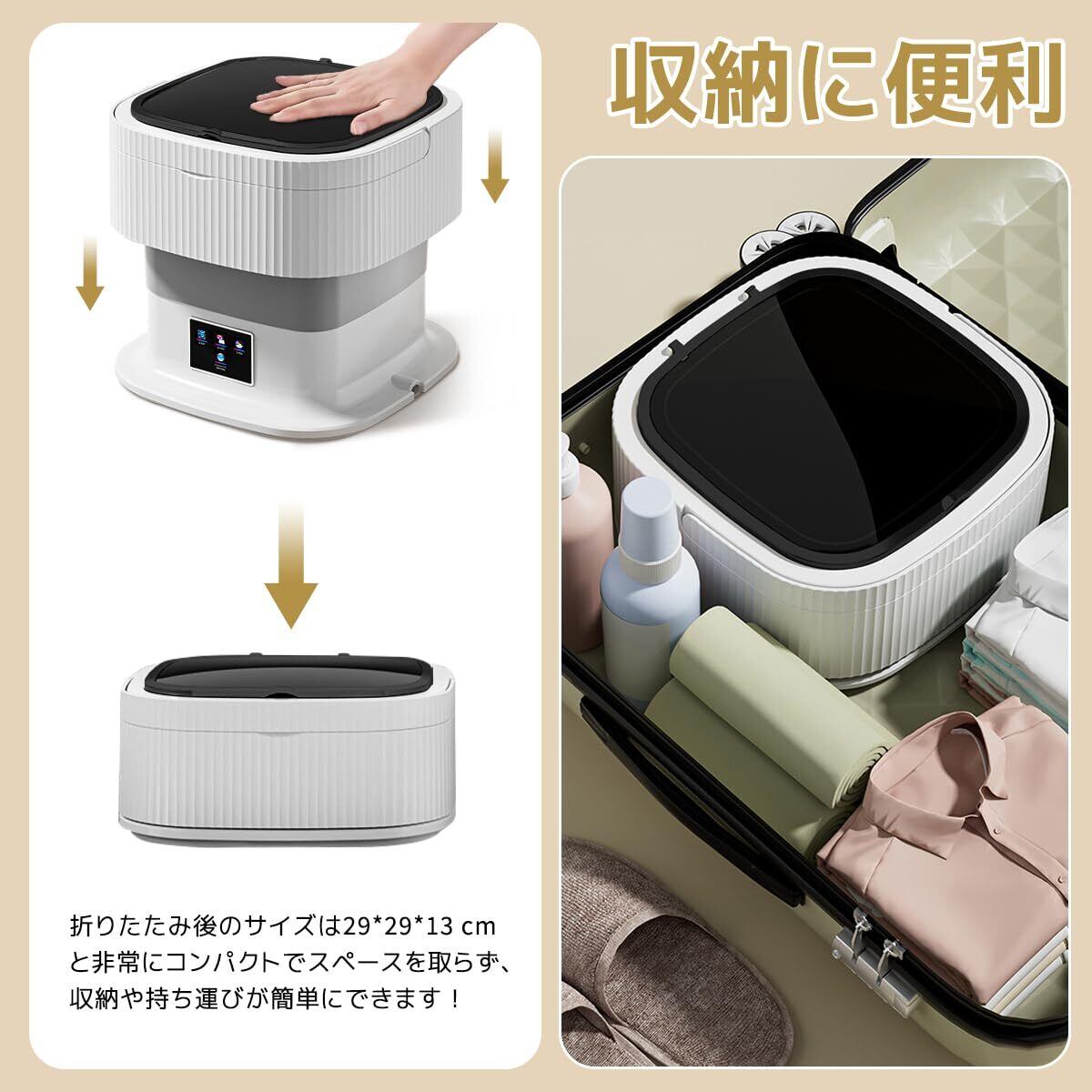 収納に便利

折りたたみ後のサイズは29*29*13 cmと非常にコンパクトでスペースを取らず、収納や持ち運びが簡単にできます！