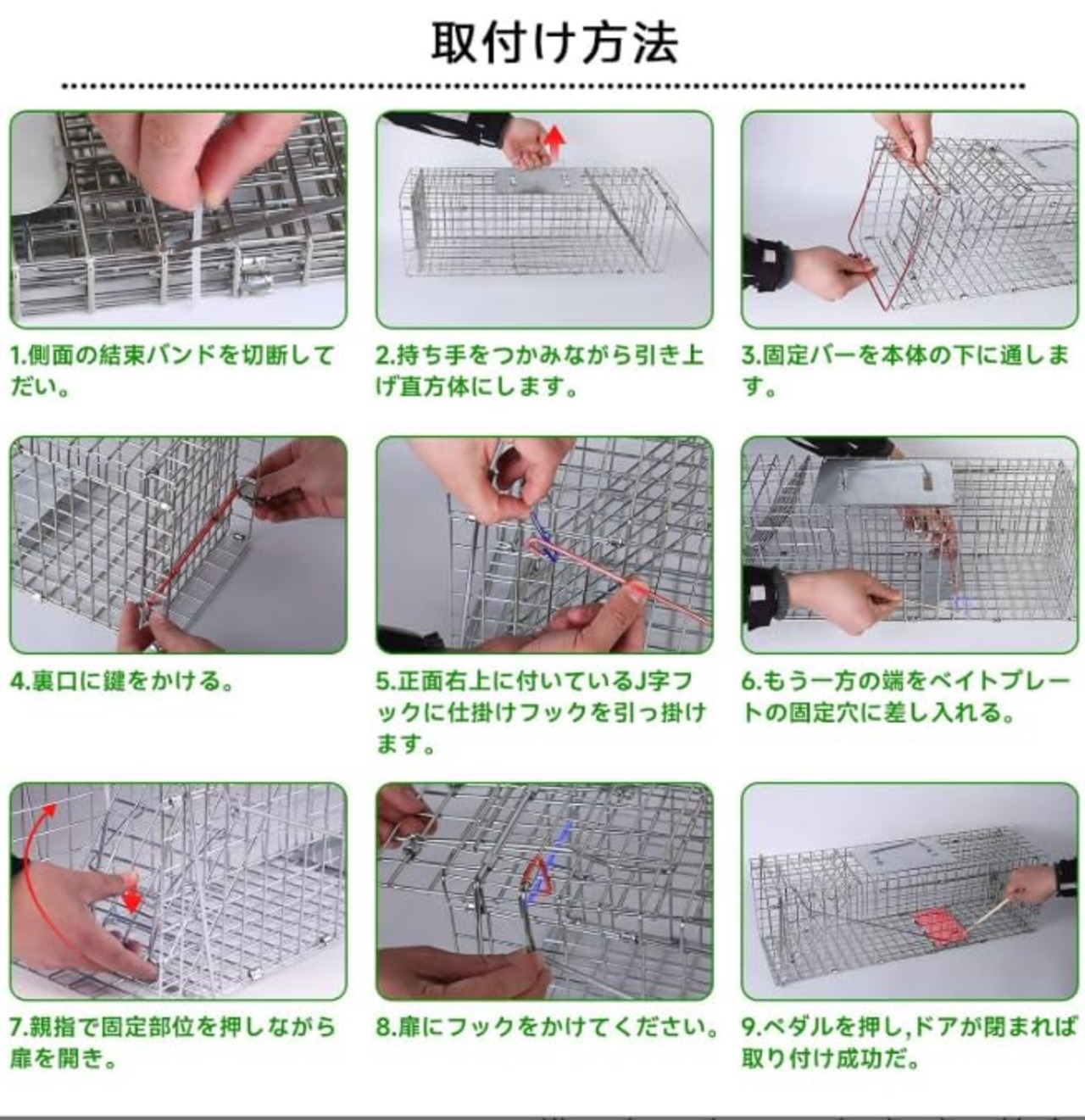 取付け方法

1.側面の結束バンドを切断してだい。

2.持ち手をつかみながら引き上げ直方体にします。

3.固定バーを本体の下に通します。

4.裏口に鍵をかける。

5.正面右上に付いているJ字フックに仕掛けフックを引っ掛けます。

6.もう一方の端をベイトプレートの固定穴に差し入れる。

7.親指で固定部位を押しながら扉を開き。

8.扉にフックをかけてください。

9.ペダルを押し,ドアが閉まれば取り付け成功だ。