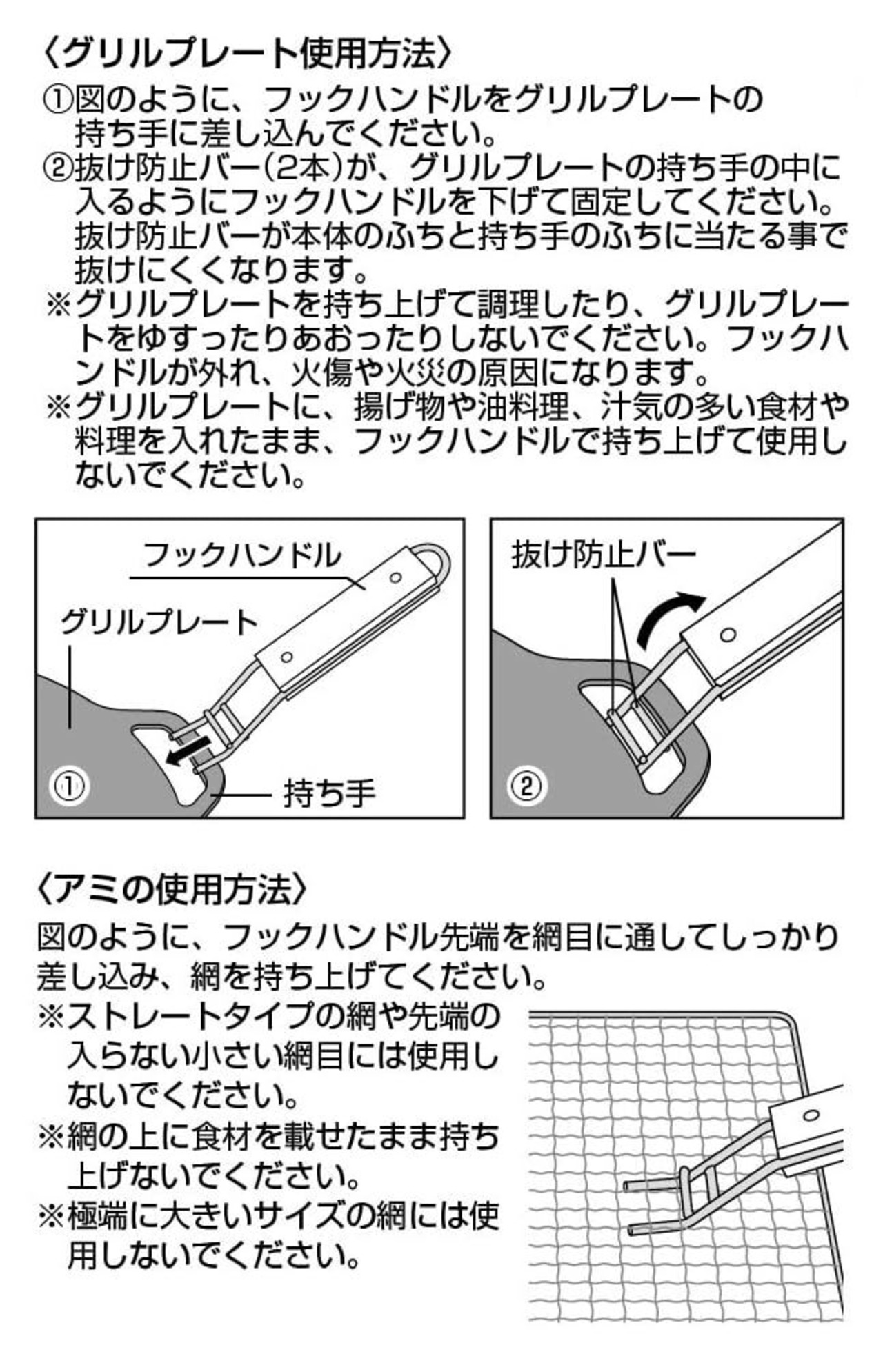 〈グリルプレート使用方法〉

①図のように、フックハンドルをグリルプレートの持ち手に差し込んでください。

②抜け防止バー(2本)が、グリルプレートの持ち手の中に入るようにフックハンドルを下げて固定してください。抜け防止バーが本体のふちと持ち手のふちに当たる事で抜けにくくなります。

※グリルプレートを持ち上げて調理したり、グリルプレートをゆすったりあおったりしないでください。フックハンドルが外れ、火傷や火災の原因になります。

※グリルプレートに、揚げ物や油料理、汁気の多い食材や料理を入れたまま、フックハンドルで持ち上げて使用しないでください。

フックハンドル

グリルプレート

①

持ち手

抜け防止バー

②

〈アミの使用方法〉

図のように、フックハンドル先端を網目に通してしっかり差し込み、網を持ち上げてください。

※ストレートタイプの網や先端の入らない小さい網目には使用しないでください。

※網の上に食材を載せたまま持ち上げないでください。

※極端に大きいサイズの網には使用しないでください。