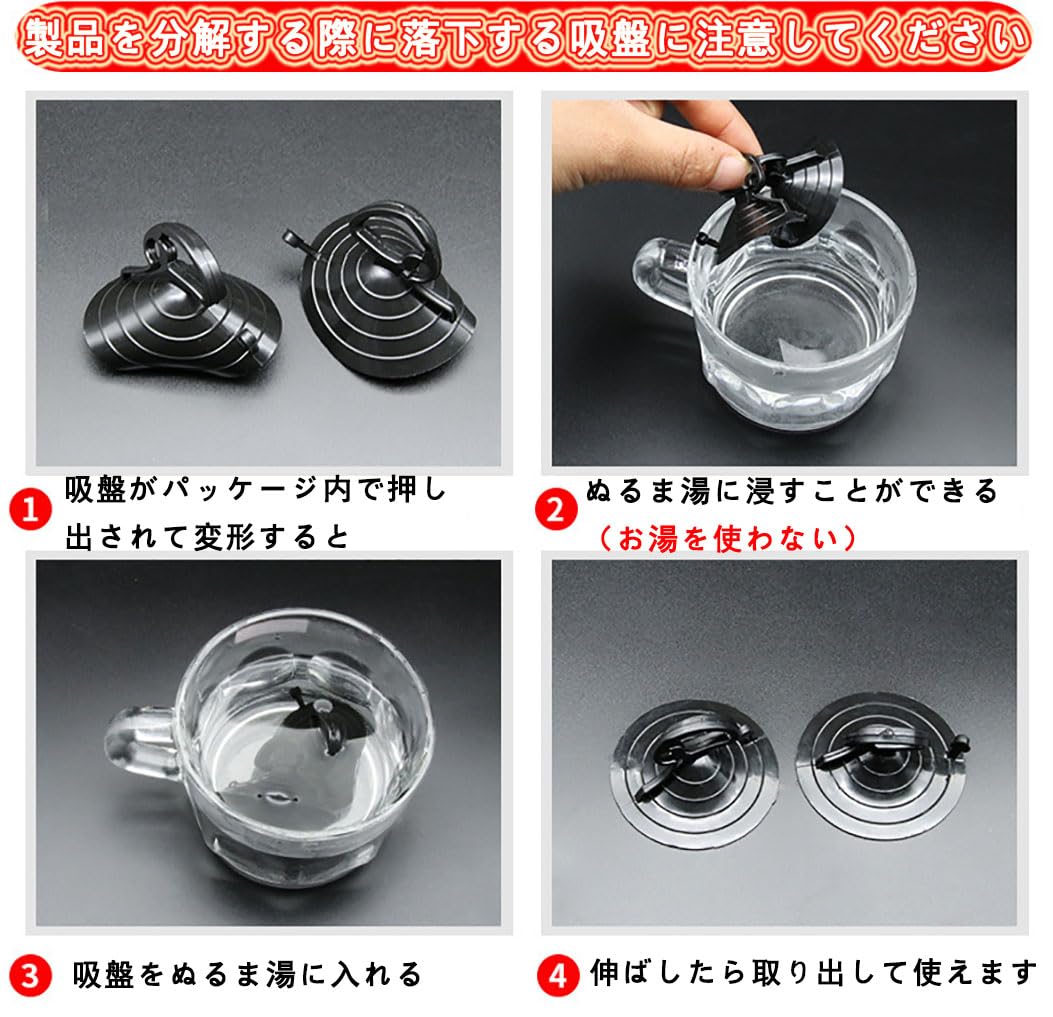 製品を分解する際に落下する吸盤に注意してください

1 吸盤がパッケージ内で押し出されて変形すると

2 ぬるま湯に浸すことができる
（お湯を使わない）

3 吸盤をぬるま湯に入れる

4 伸ばしたら取り出して使えます