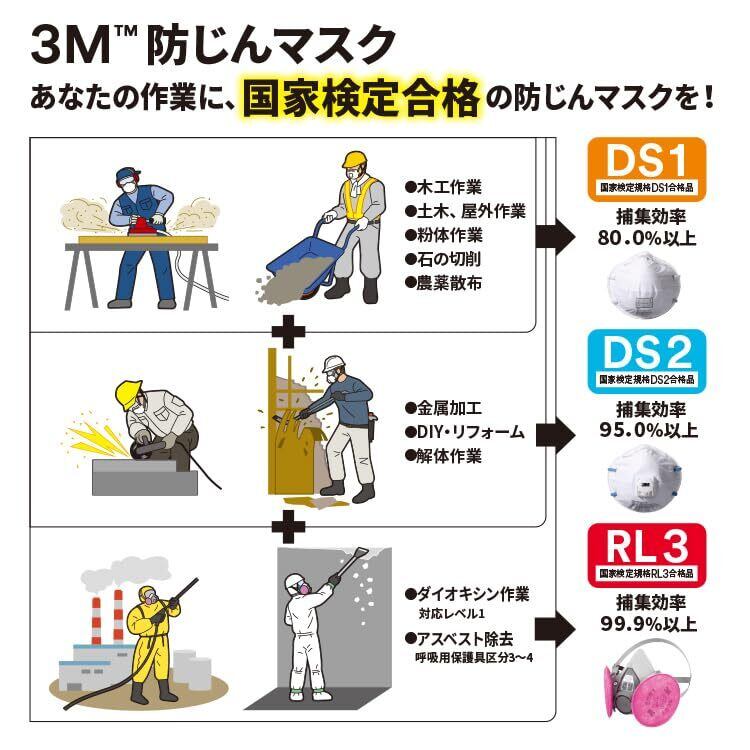 3M™ 防じんマスク

あなたの作業に、国家検定合格の防じんマスクを！

●木工作業
●土木、屋外作業
●粉体作業
●石の切削
●農薬散布

DS1
国家検定規格DS1合格品
捕集効率
80.0%以上

●金属加工
●DIY・リフォーム
●解体作業

DS2
国家検定規格DS2合格品
捕集効率
95.0%以上

●ダイオキシン作業
対応レベル1
●アスベスト除去
呼吸用保護具区分3〜4

RL3
国家検定規格RL3合格品
捕集効率
99.9%以上