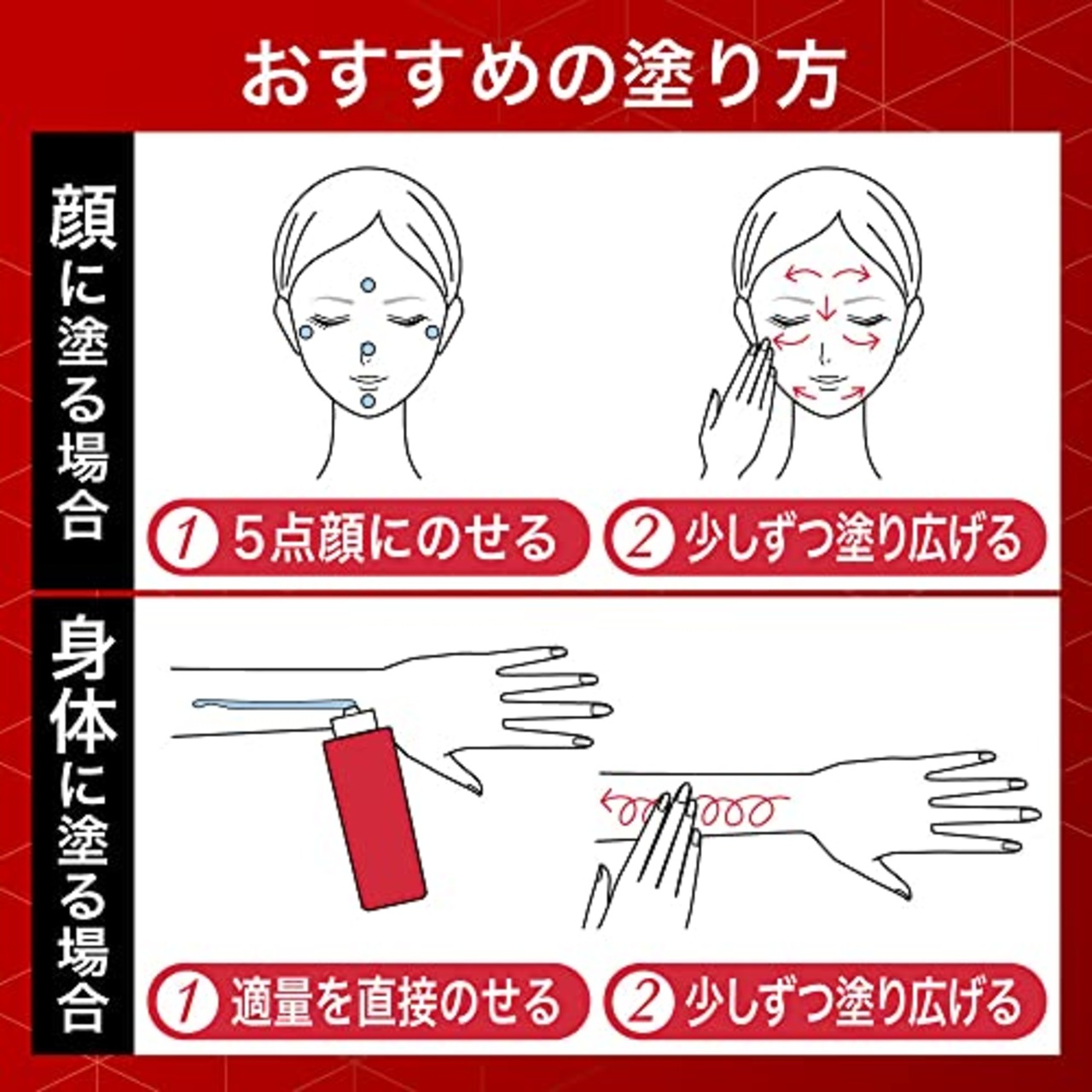 おすすめの塗り方

顔に塗る場合

1 5点顔にのせる

2 少しずつ塗り広げる

身体に塗る場合

1 適量を直接のせる

2 少しずつ塗り広げる