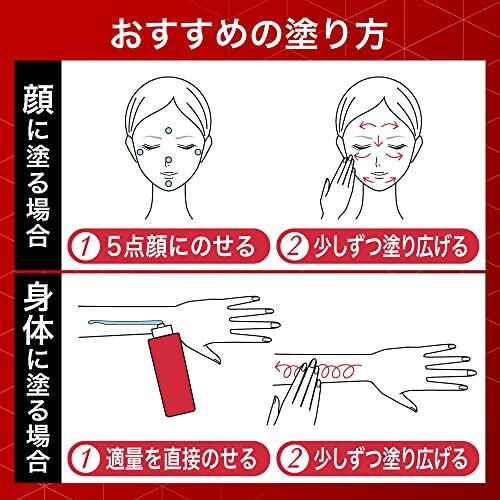 おすすめの塗り方

顔に塗る場合

1 5点顔にのせる

2 少しずつ塗り広げる

身体に塗る場合

1 適量を直接のせる

2 少しずつ塗り広げる