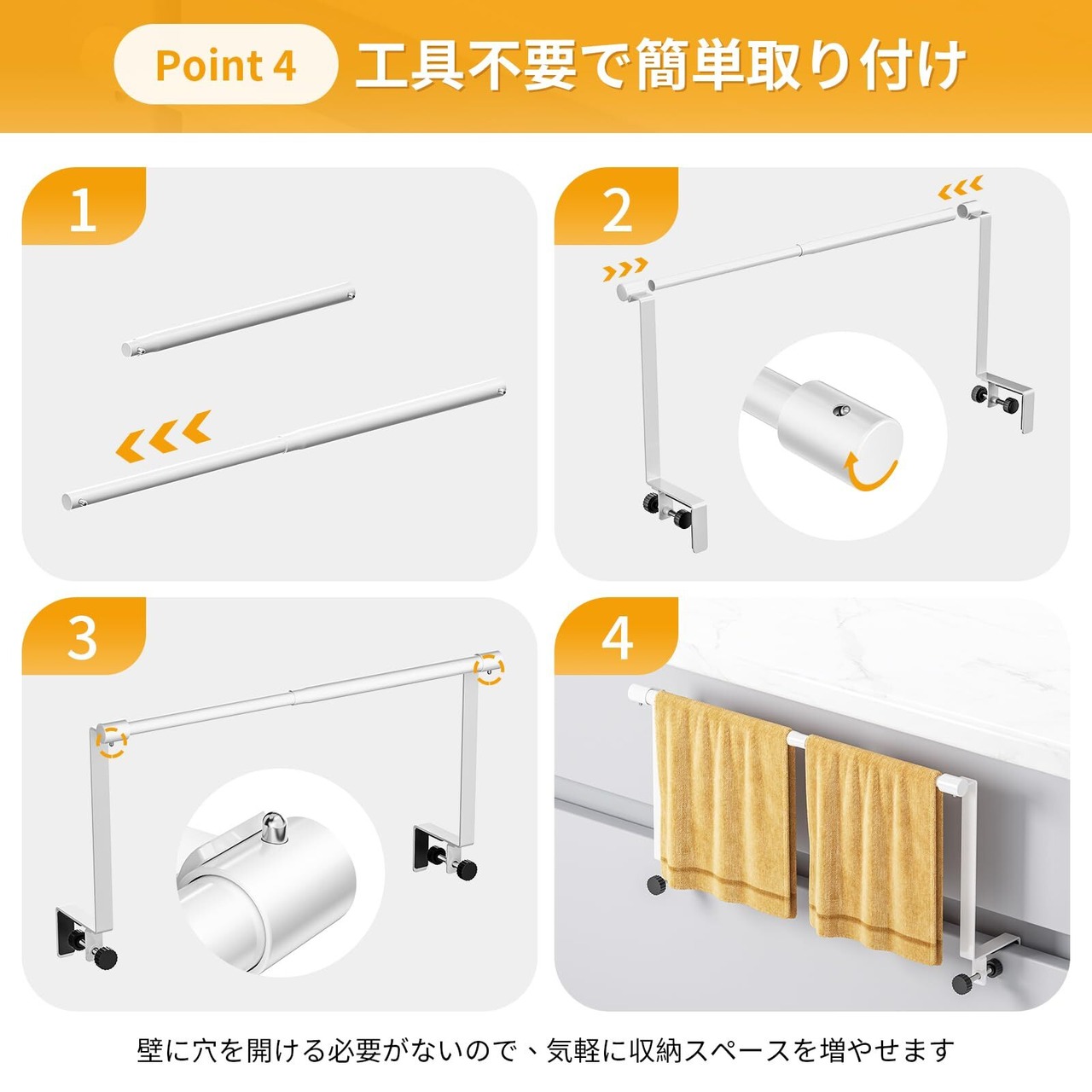 Point 4 工具不要で簡単取り付け

1

2

3

4

壁に穴を開ける必要がないので、気軽に収納スペースを増やせます