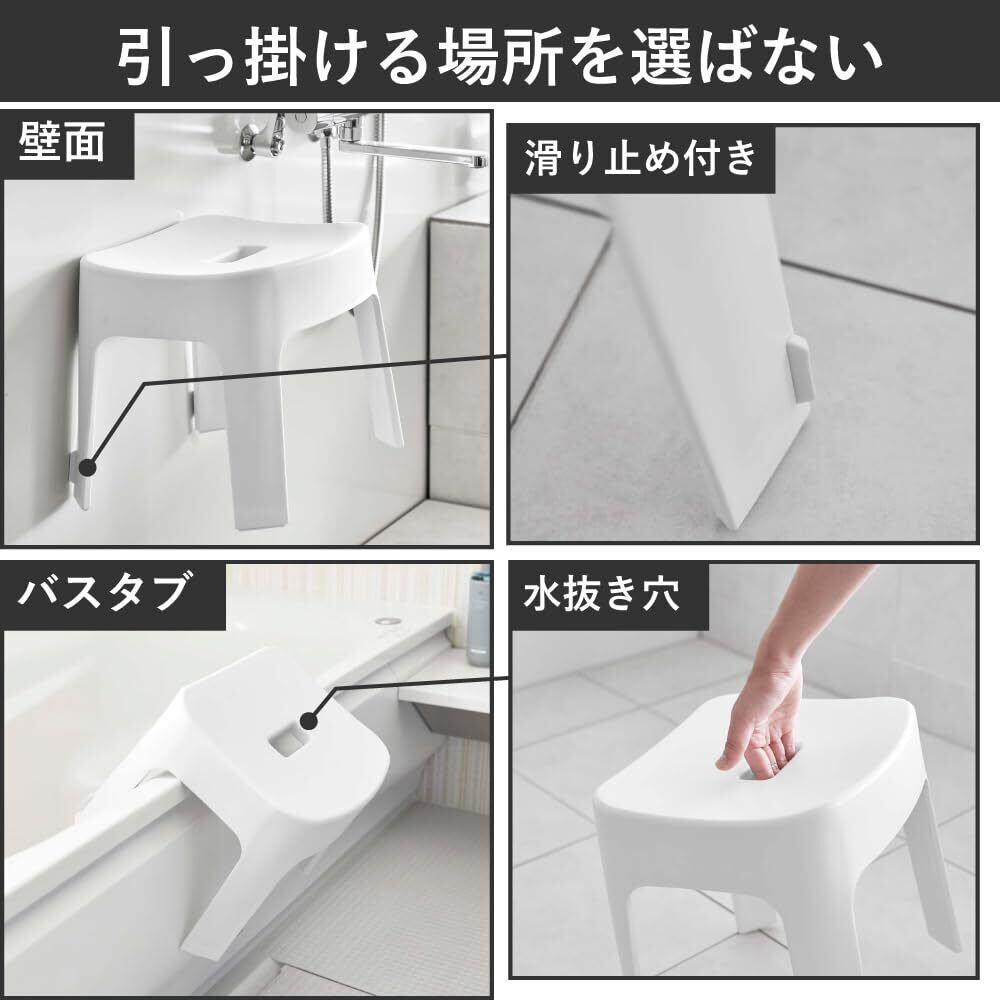 引っ掛ける場所を選ばない

壁面

滑り止め付き

バスタブ

水抜き穴