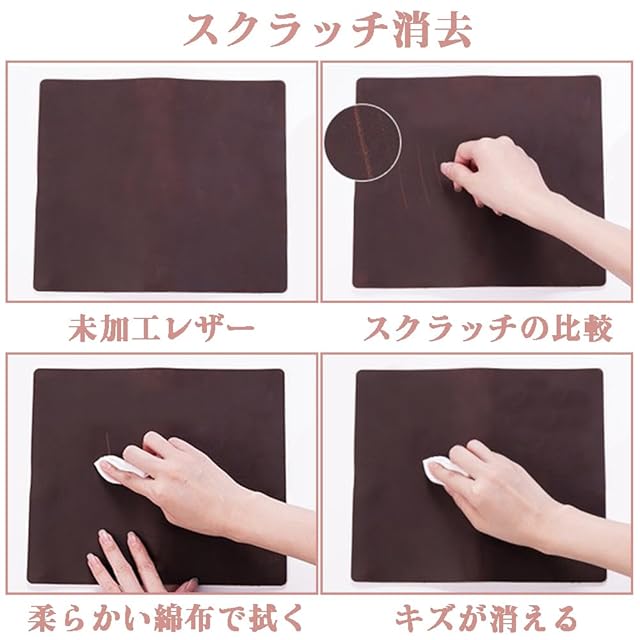 スクラッチ消去

未加工レザー

スクラッチの比較

柔らかい綿布で拭く

キズが消える