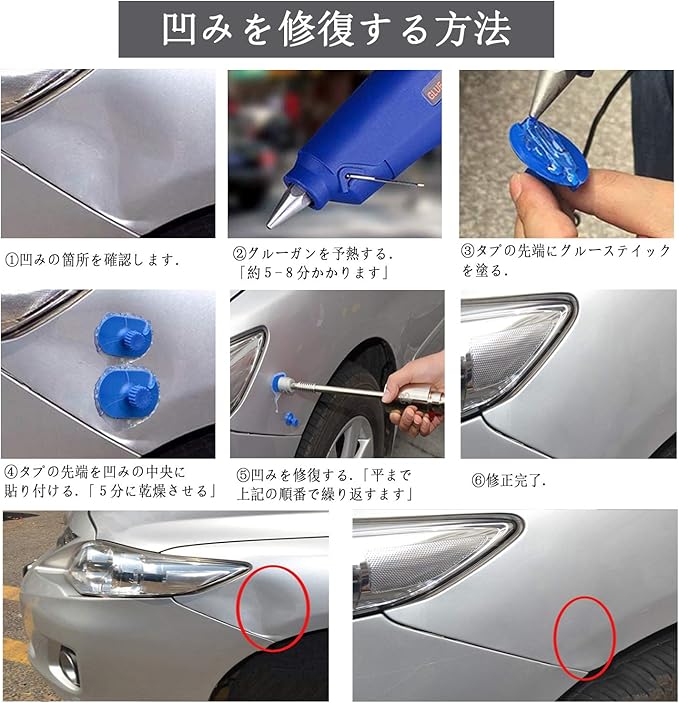 凹みを修復する方法

GLUE

①凹みの箇所を確認します.

②グルーガンを予熱する.「約5－8分かかります」

③タブの先端にグルーステイックを塗る.

④タブの先端を凹みの中央に貼り付ける.「5分に乾燥させる」

⑤凹みを修復する.「平まで上記の順番で繰り返すます」

⑥修正完了.