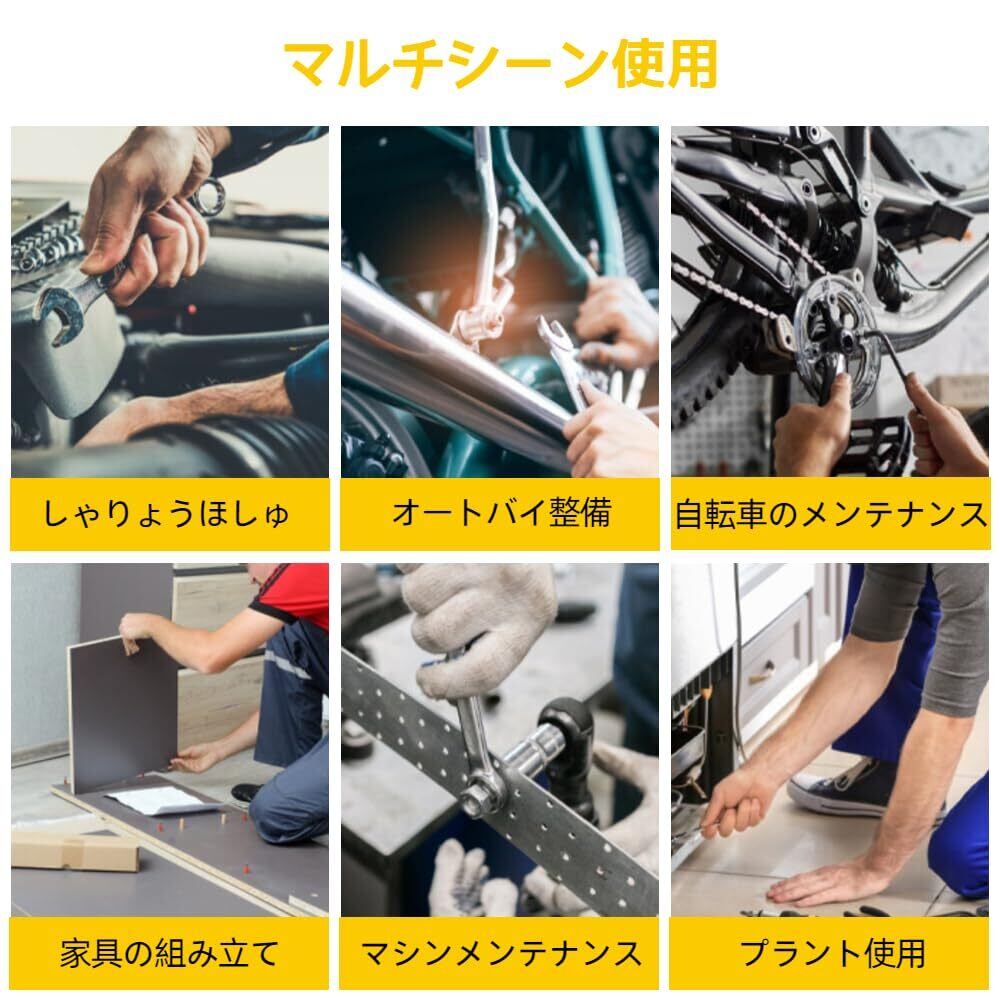 マルチシーン使用

しゃりょうほしゅ

オートバイ整備

自転車のメンテナンス

家具の組み立て

マシンメンテナンス

プラント使用