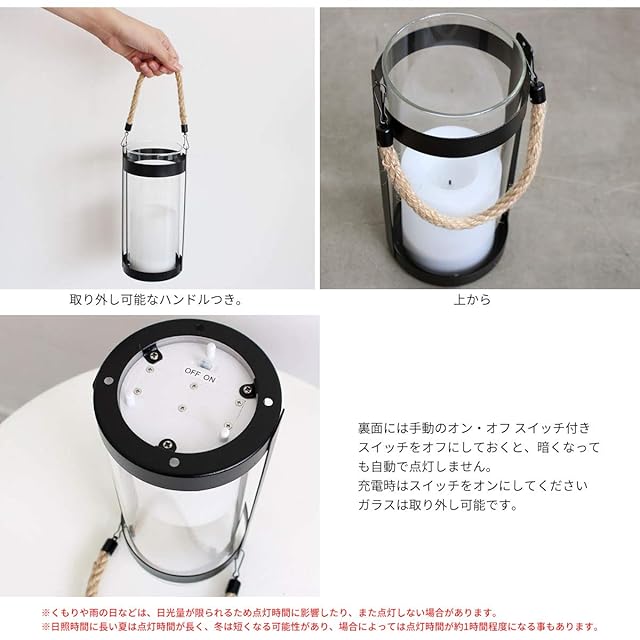 取り外し可能なハンドルつき。

上から

OFF ON

裏面には手動のオン・オフ スイッチ付き
スイッチをオフにしておくと、暗くなっても自動で点灯しません。
充電時はスイッチをオンにしてください
ガラスは取り外し可能です。

※くもりや雨の日などは、日光量が限られるため点灯時間に影響したり、また点灯しない場合があります。
※日照時間に長い夏は点灯時間が長く、冬は短くなる可能性があり、場合によっては点灯時間が約1時間程度になる事もあります。