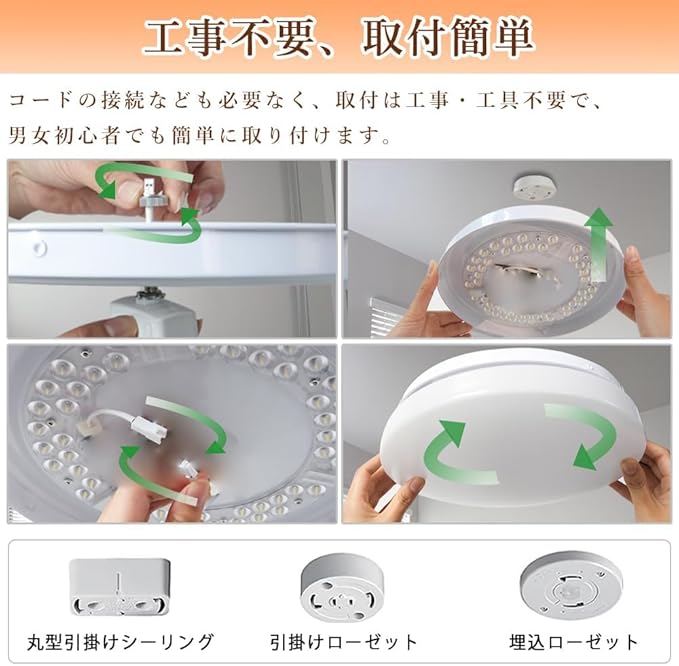 工事不要、取付簡単

コードの接続なども必要なく、取付は工事・工具不要で、男女初心者でも簡単に取り付けます。

丸型引掛けシーリング

引掛けローゼット

埋込ローゼット