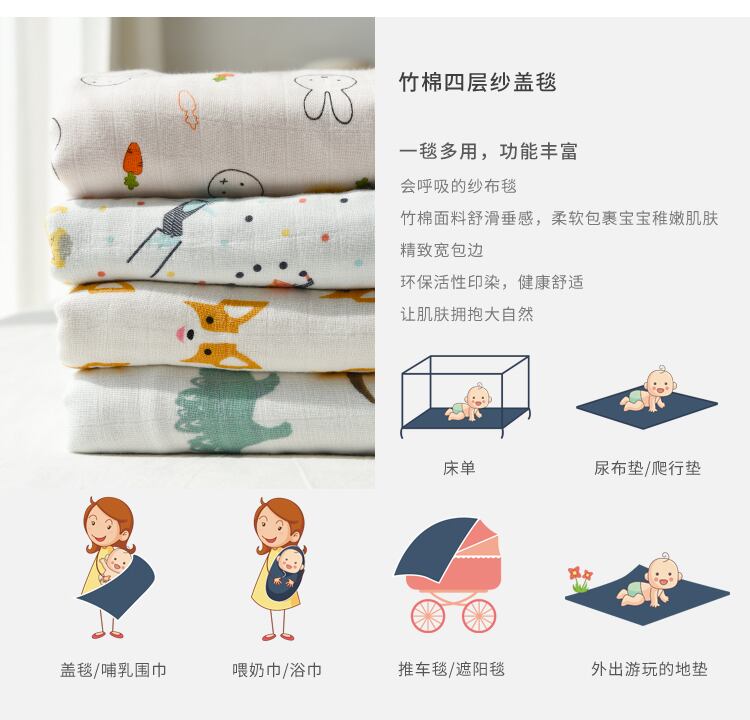 竹棉四层纱盖毯

一毯多用，功能丰富

会呼吸的纱布毯

竹棉面料舒滑垂感，柔软包裹宝宝稚嫩肌肤

精致宽包边

环保活性印染，健康舒适

让肌肤拥抱大自然

床单

尿布垫/爬行垫

盖毯/哺乳围巾

喂奶巾/浴巾

推车毯/遮阳毯

外出游玩的地垫