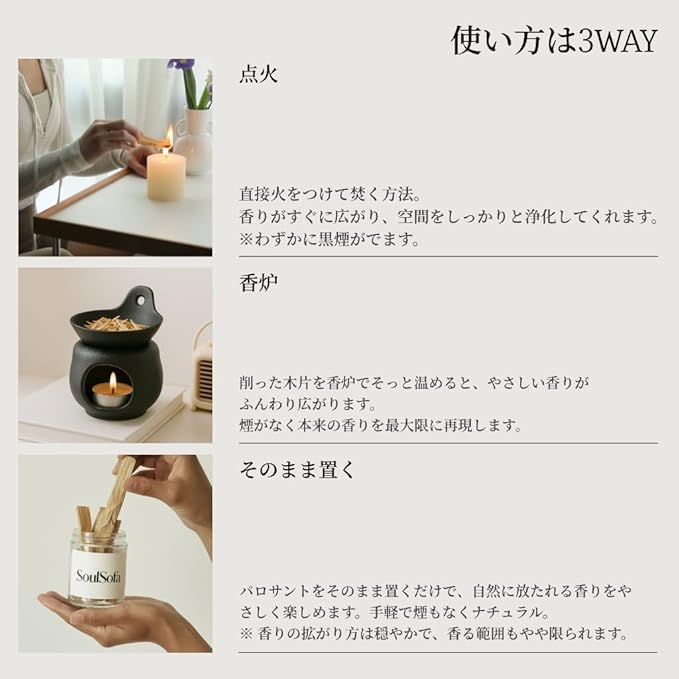 使い方は3WAY

点火

直接火をつけて焚く方法。
香りがすぐに広がり、空間をしっかりと浄化してくれます。
※わずかに黒煙がでます。

香炉

削った木片を香炉でそっと温めると、やさしい香りがふんわり広がります。
煙がなく本来の香りを最大限に再現します。

そのまま置く

SoulSofa

パロサントをそのまま置くだけで、自然に放たれる香りをやさしく楽しめます。手軽で煙もなくナチュラル。
※ 香りの拡がり方は穏やかで、香る範囲もやや限られます。