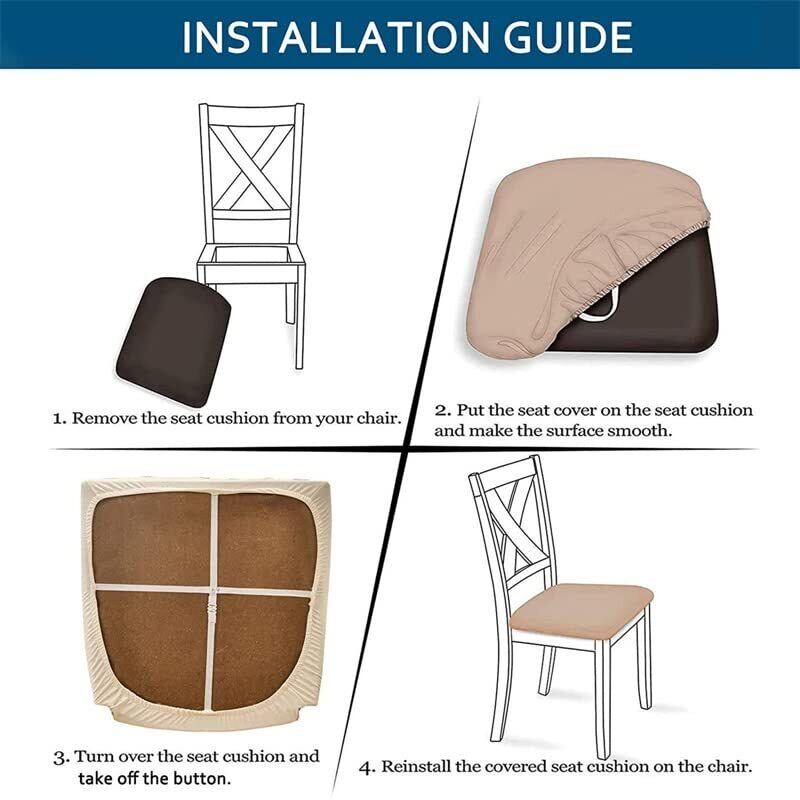 INSTALLATION GUIDE

1. Remove the seat cushion from your chair.

2. Put the seat cover on the seat cushion and make the surface smooth.

3. Turn over the seat cushion and take off the button.

4. Reinstall the covered seat cushion on the chair.