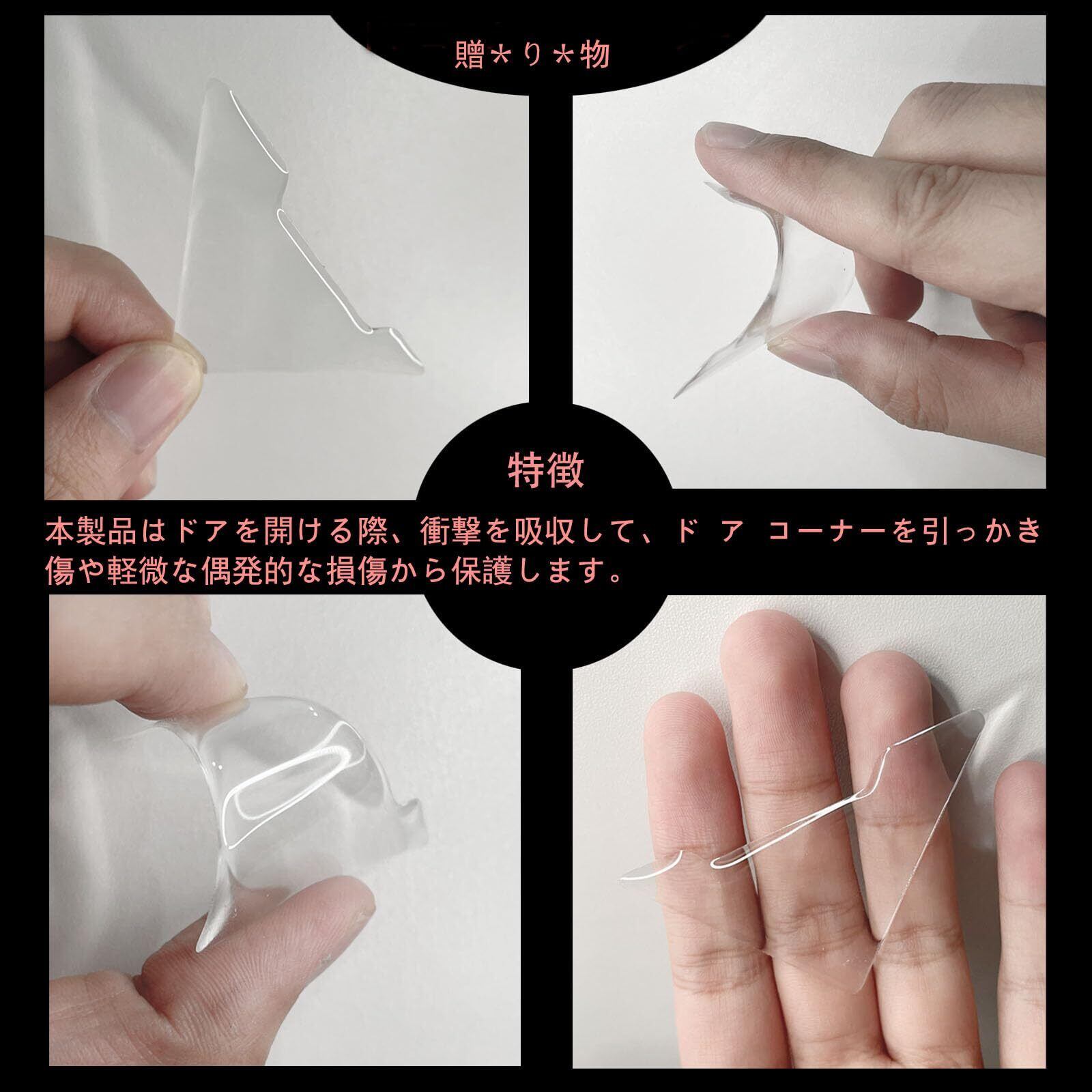 贈＊り＊物

特徴

本製品はドアを開ける際、衝撃を吸収して、ド ア コーナーを引っかき傷や軽微な偶発的な損傷から保護します。