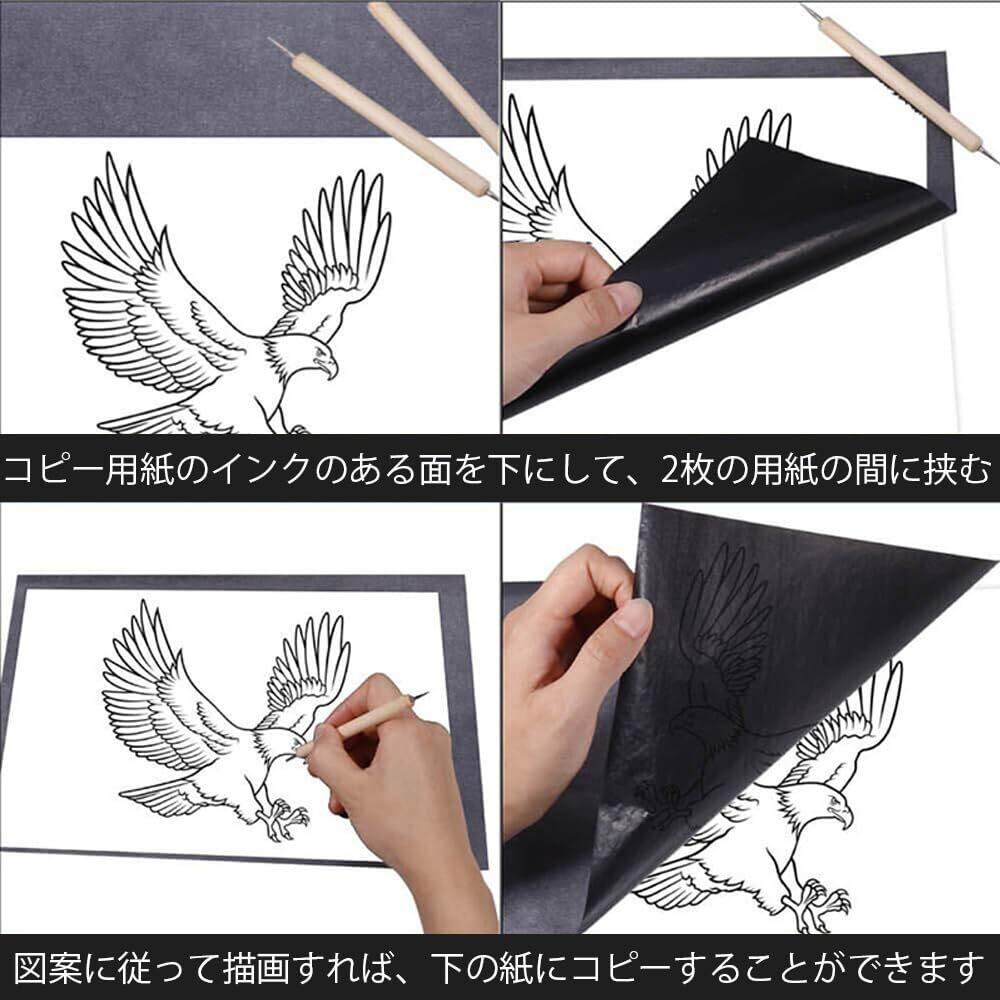 コピー用紙のインクのある面を下にして、2枚の用紙の間に挟む

図案に従って描画すれば、下の紙にコピーすることができます