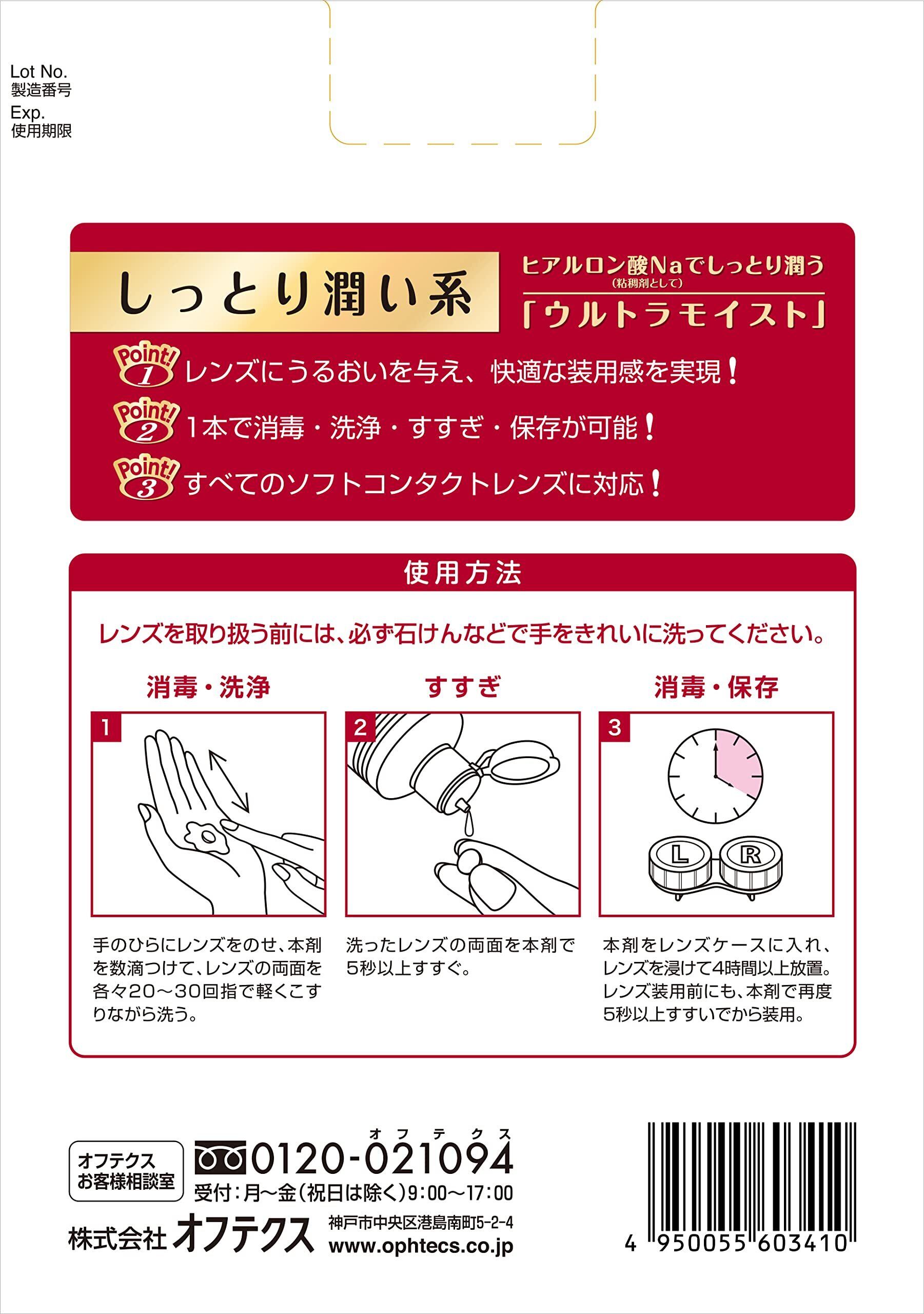 Lot No.
製造番号
Exp.
使用期限

しっとり潤い系

ヒアルロン酸Naでしっとり潤う
(粘稠剤として)
「ウルトラモイスト」

Point! 1 レンズにうるおいを与え、快適な装用感を実現！
Point! 2 1本で消毒・洗浄・すすぎ・保存が可能！
Point! 3 すべてのソフトコンタクトレンズに対応！

使用方法

レンズを取り扱う前には、必ず石けんなどで手をきれいに洗ってください。

消毒・洗浄
1
手のひらにレンズをのせ、本剤を数滴つけて、レンズの両面を各々20〜30回指で軽くこすりながら洗う。

すすぎ
2
洗ったレンズの両面を本剤で5秒以上すすぐ。

消毒・保存
3
L R
本剤をレンズケースに入れ、レンズを浸けて4時間以上放置。レンズ装用前にも、本剤で再度5秒以上すすいでから装用。

オフテクス
お客様相談室
オフテクス
0120-021094
受付：月〜金（祝日は除く）9:00〜17:00

株式会社 オフテクス
神戸市中央区港島南町5-2-4
www.ophtecs.co.jp

4 950055 603410