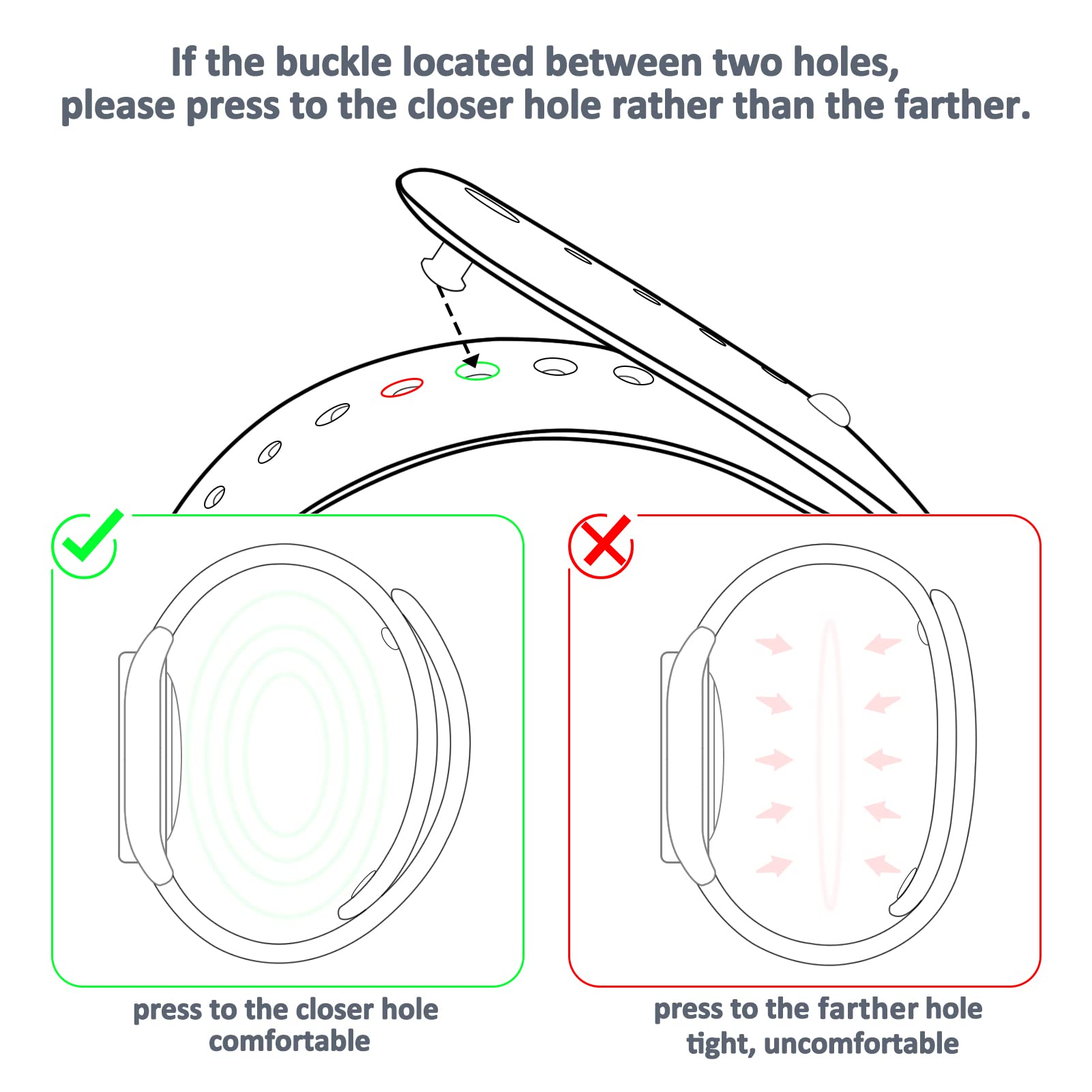 If the buckle located between two holes, please press to the closer hole rather than the farther.

press to the closer hole
comfortable

press to the farther hole
tight, uncomfortable