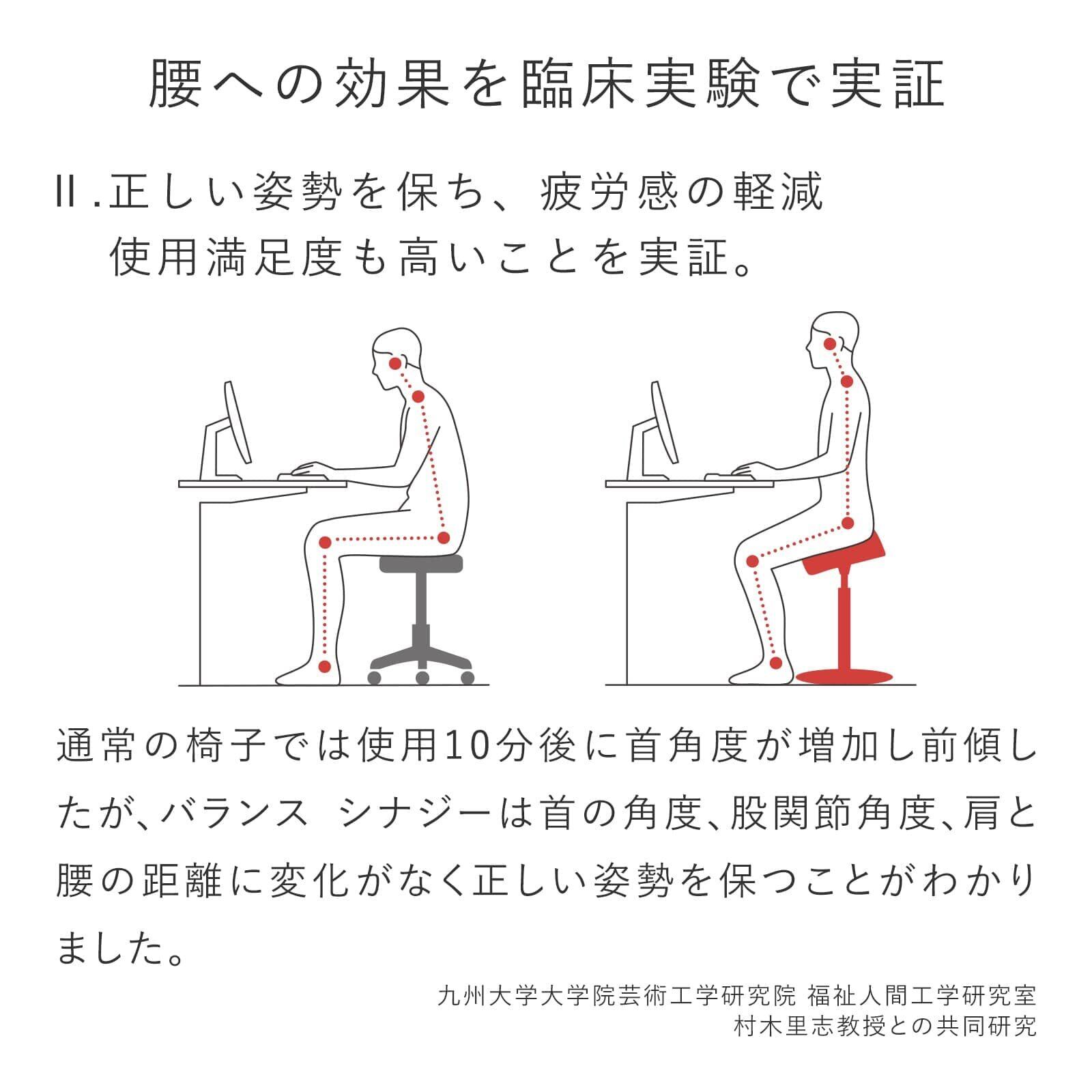 腰への効果を臨床実験で実証

II.正しい姿勢を保ち、疲労感の軽減
使用満足度も高いことを実証。

通常の椅子では使用10分後に首角度が増加し前傾したが、バランス シナジーは首の角度、股関節角度、肩と腰の距離に変化がなく正しい姿勢を保つことがわかりました。

九州大学大学院芸術工学研究院 福祉人間工学研究室
村木里志教授との共同研究